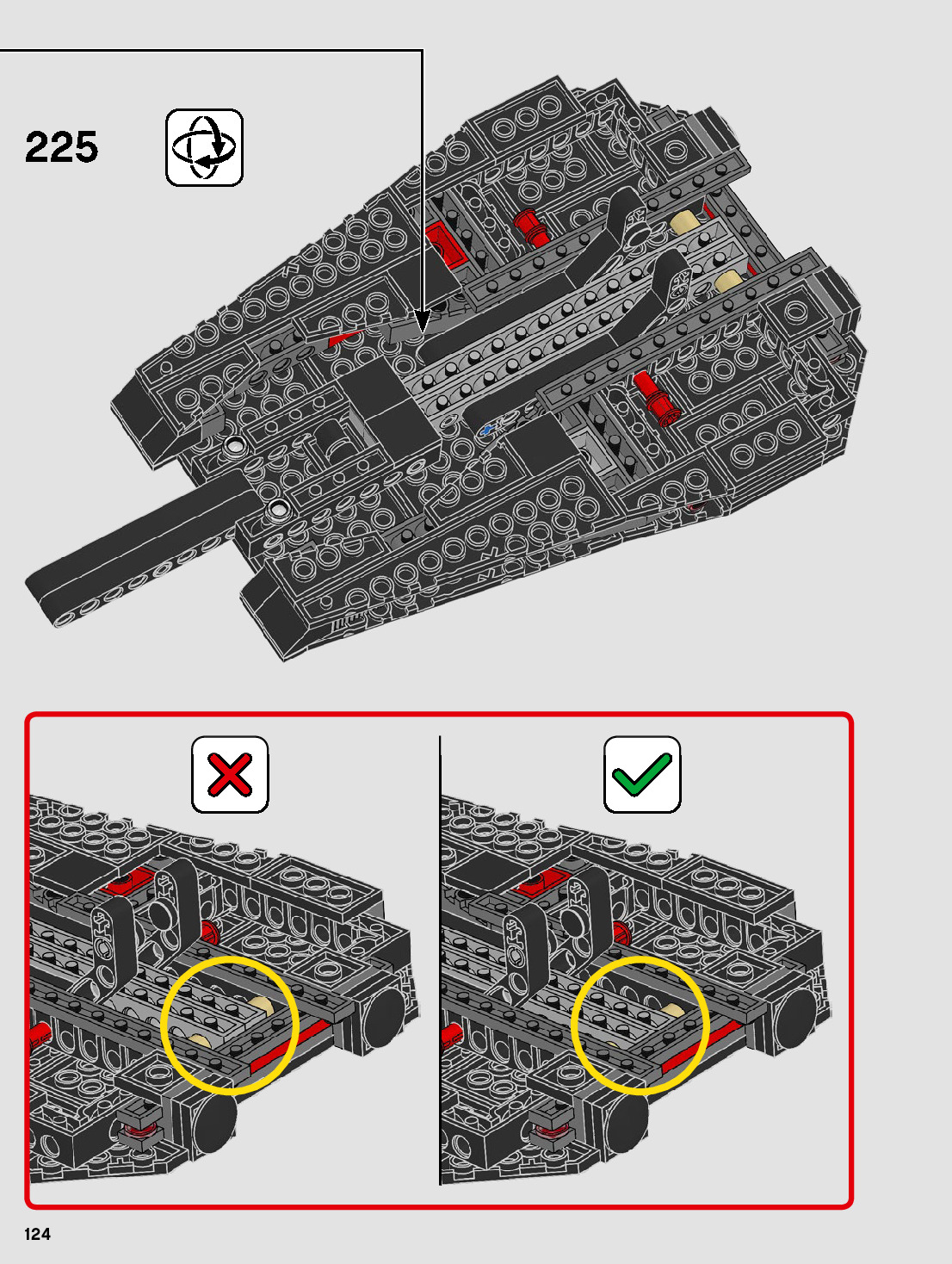 225

124