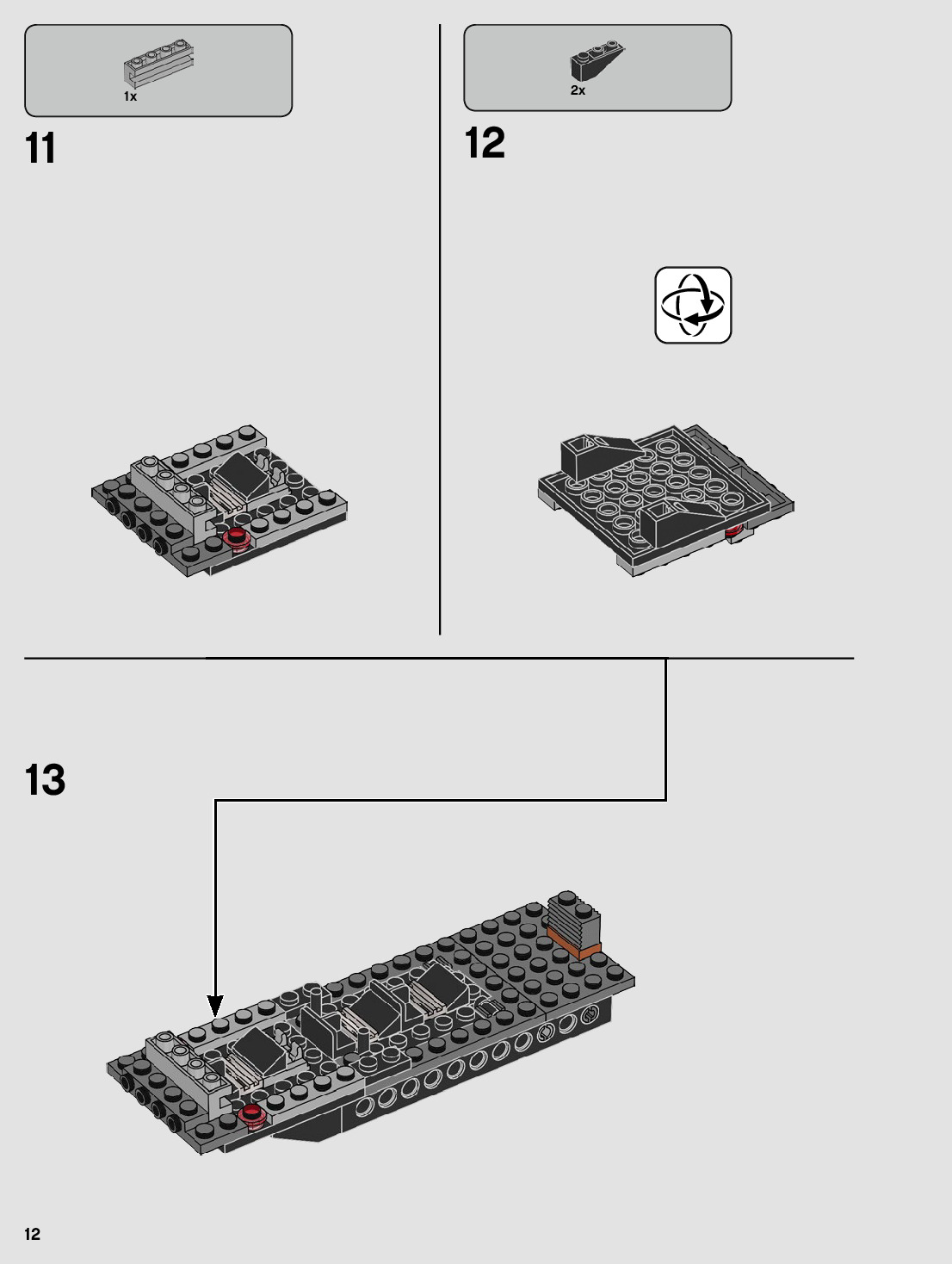 1x

11

2x

12

13

12