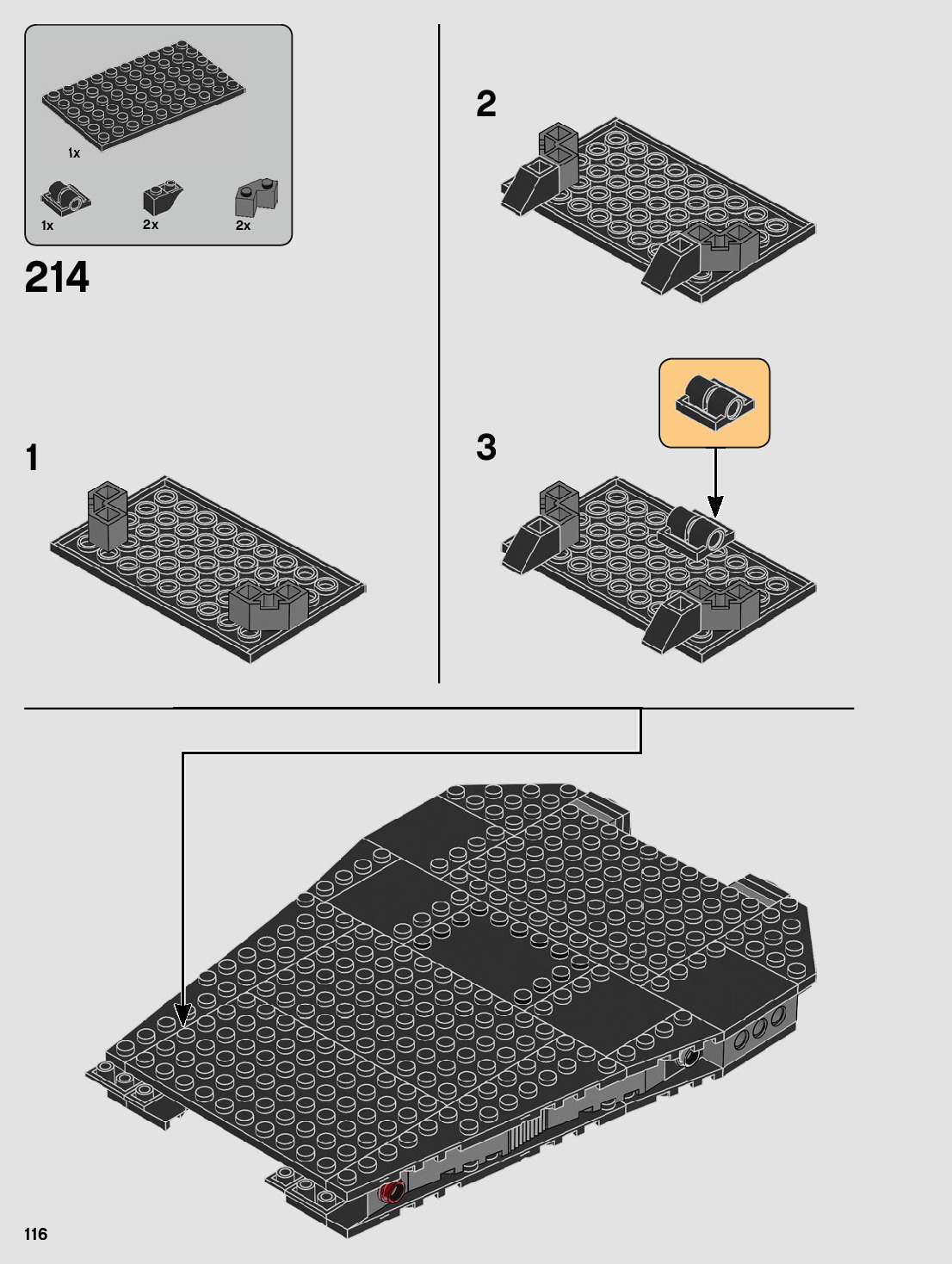 1x

1x 2x 2x

214

1

2

3

116