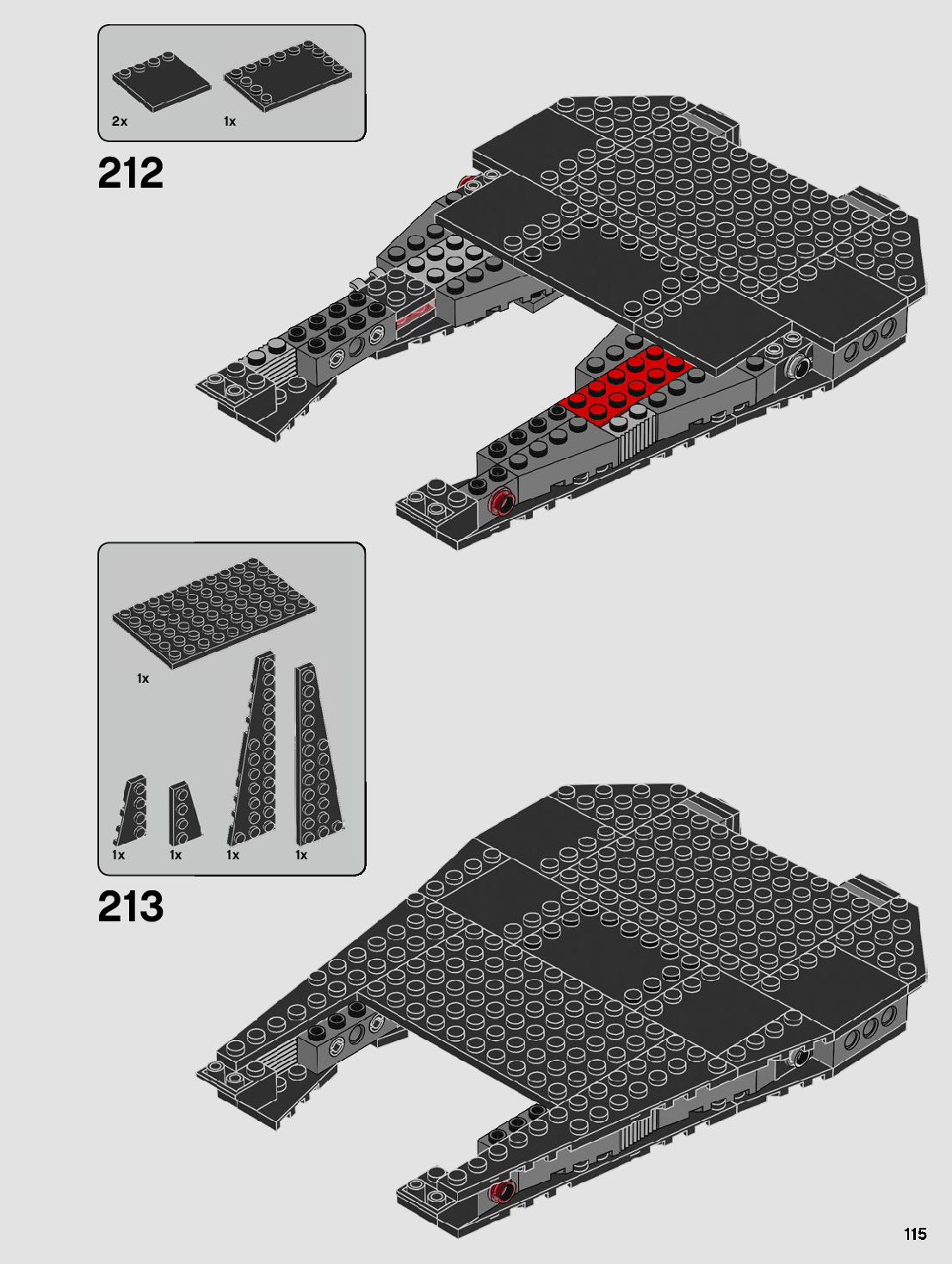 2x
1x

212

1x

1x
1x
1x
1x

213

115