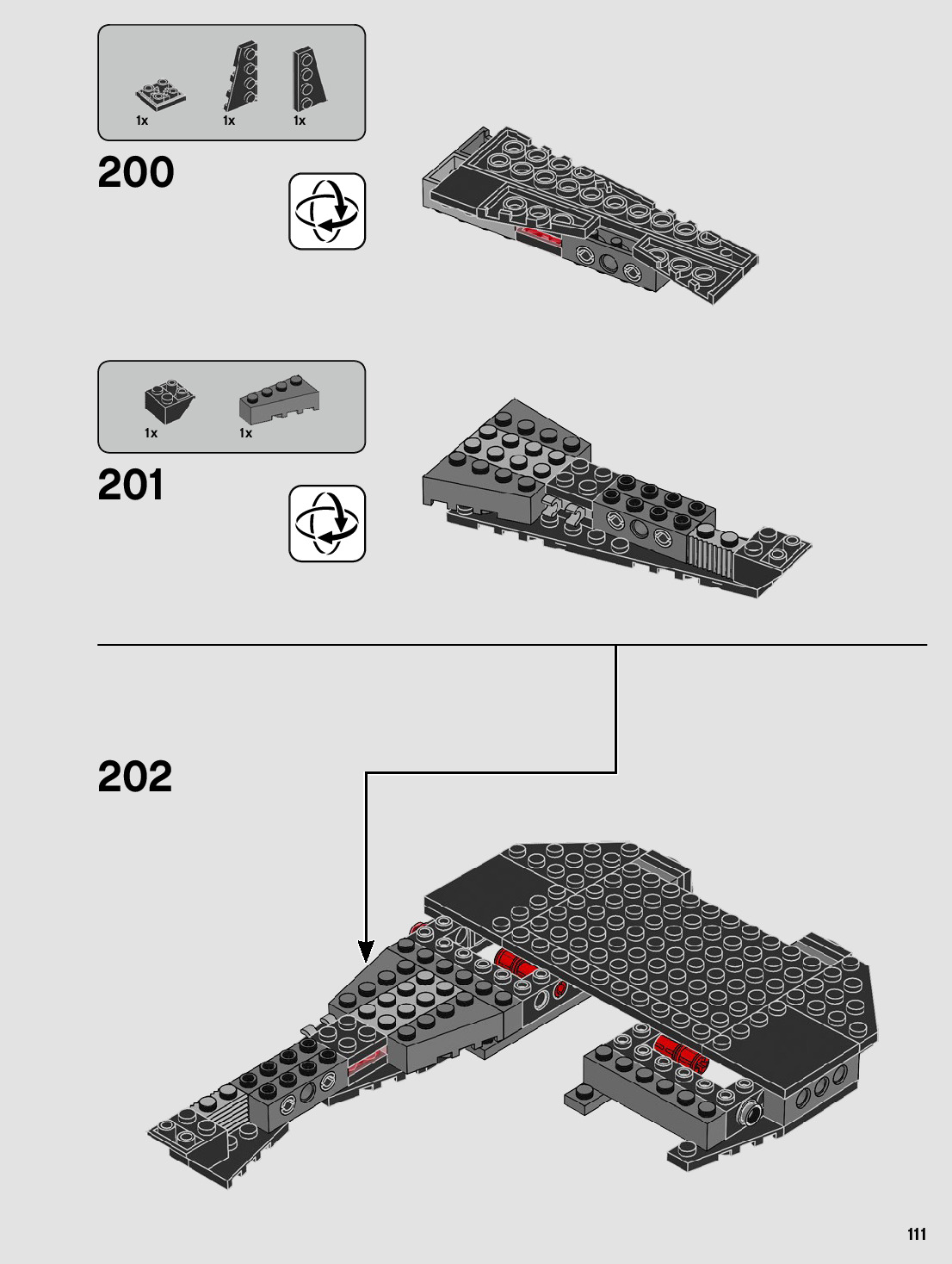 1x 1x 1x

200

1x 1x

201

202

111