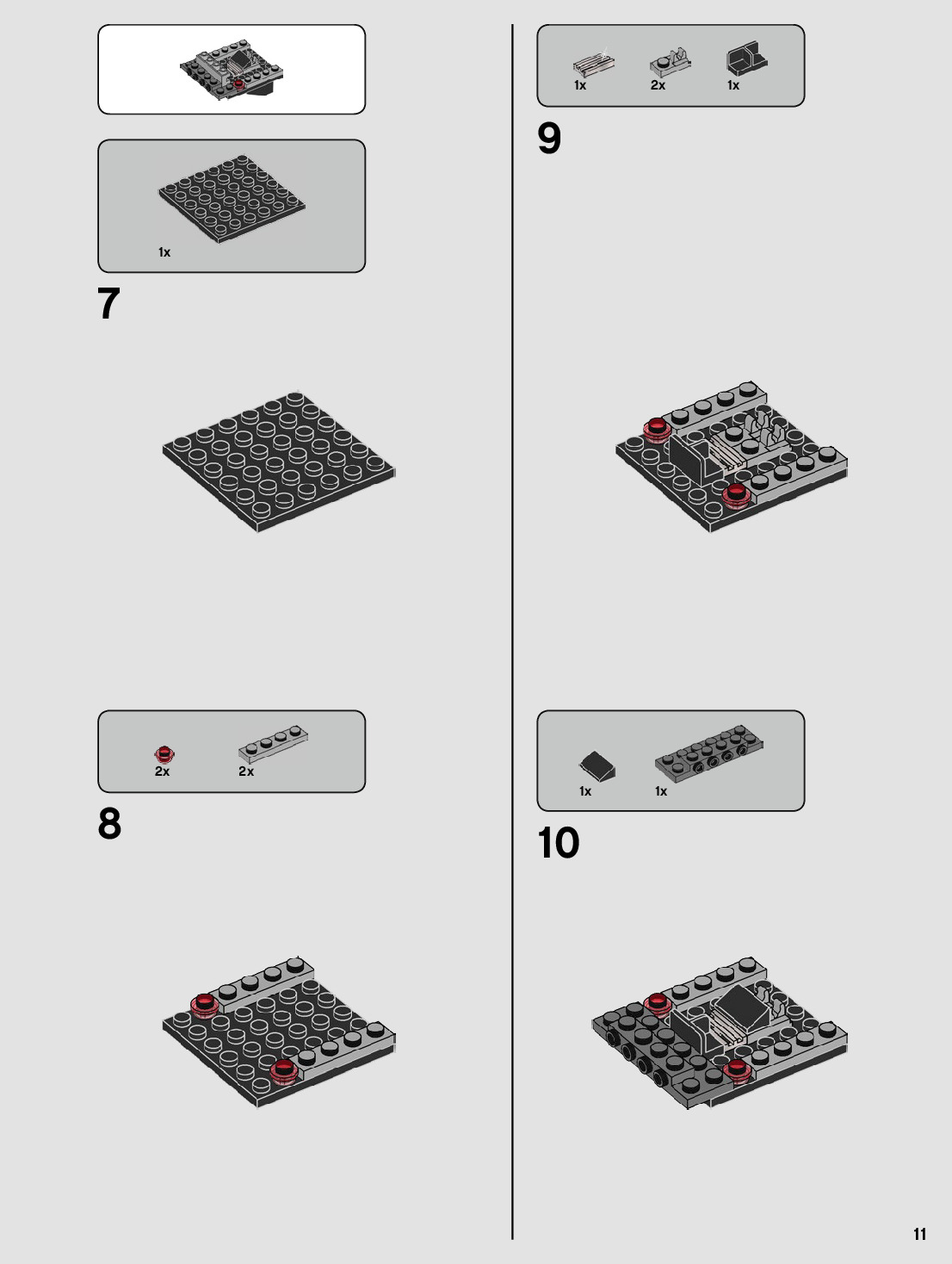 1x

7

2x 2x

8

1x 2x 1x

9

1x 1x

10

11