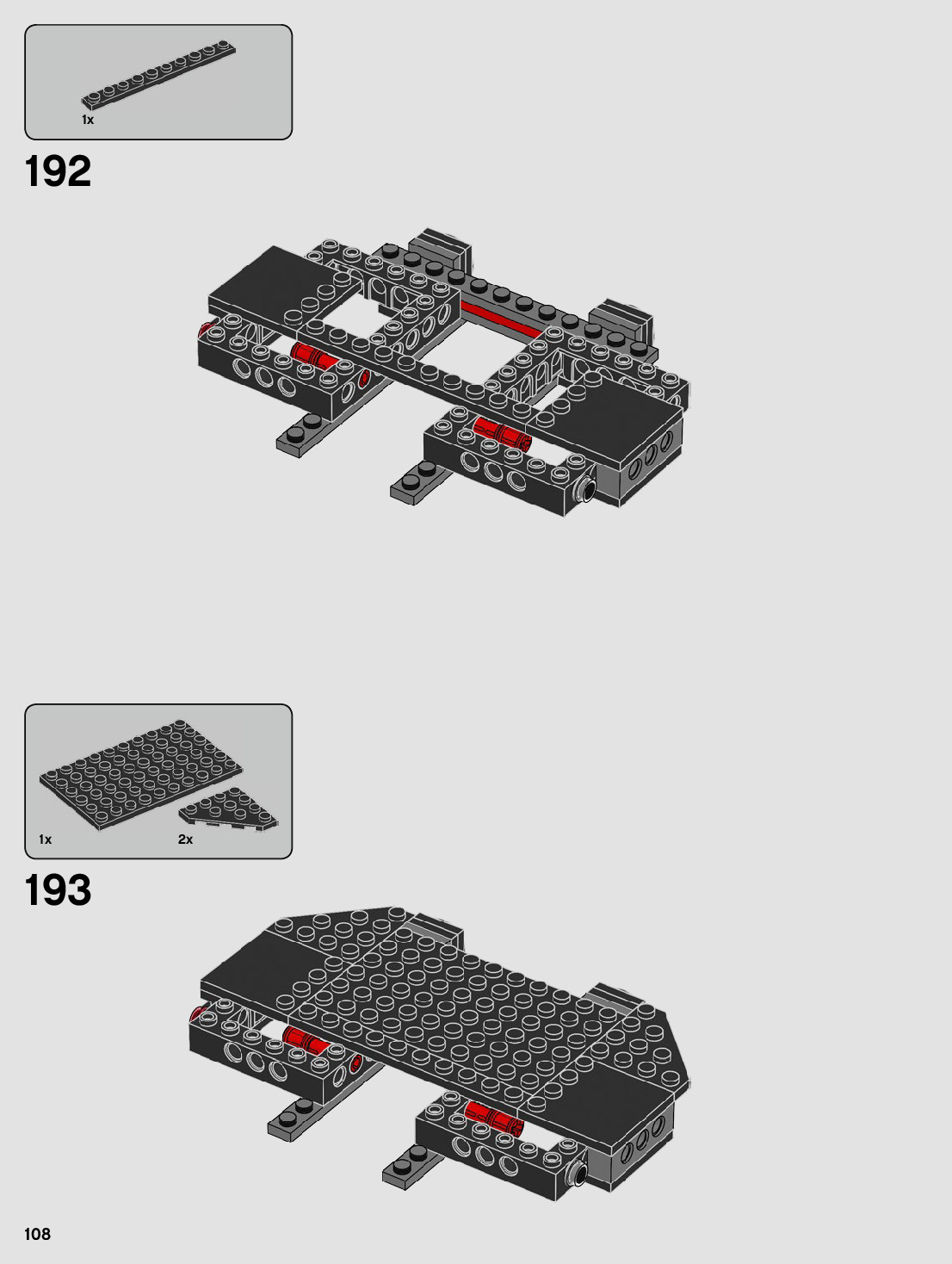 1x

192

1x

2x

193

108