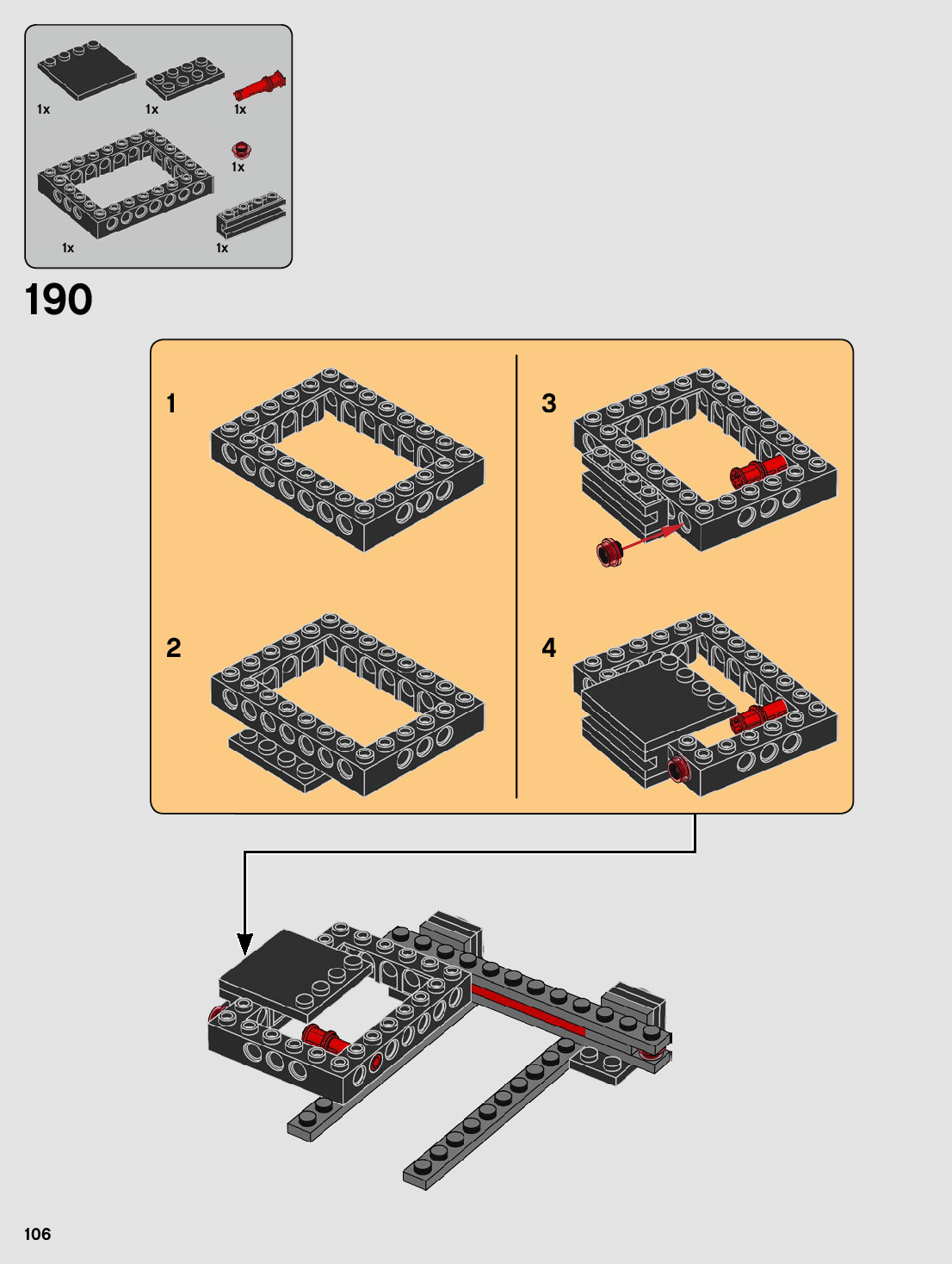 1x
1x
1x
1x
1x
1x

190

1

2

3

4

106