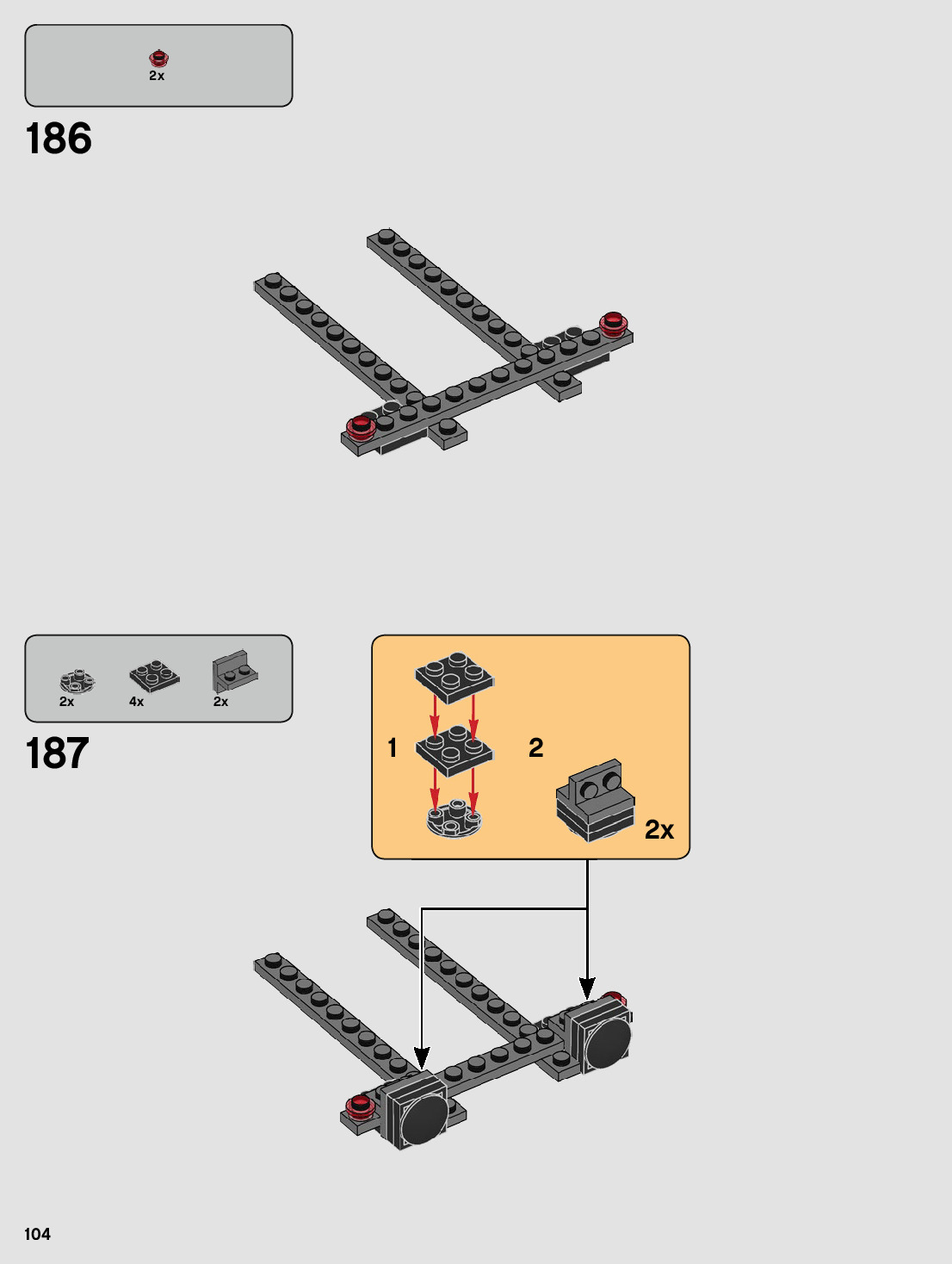 2x

186

2x 4x 2x

187

1

2

2x

104