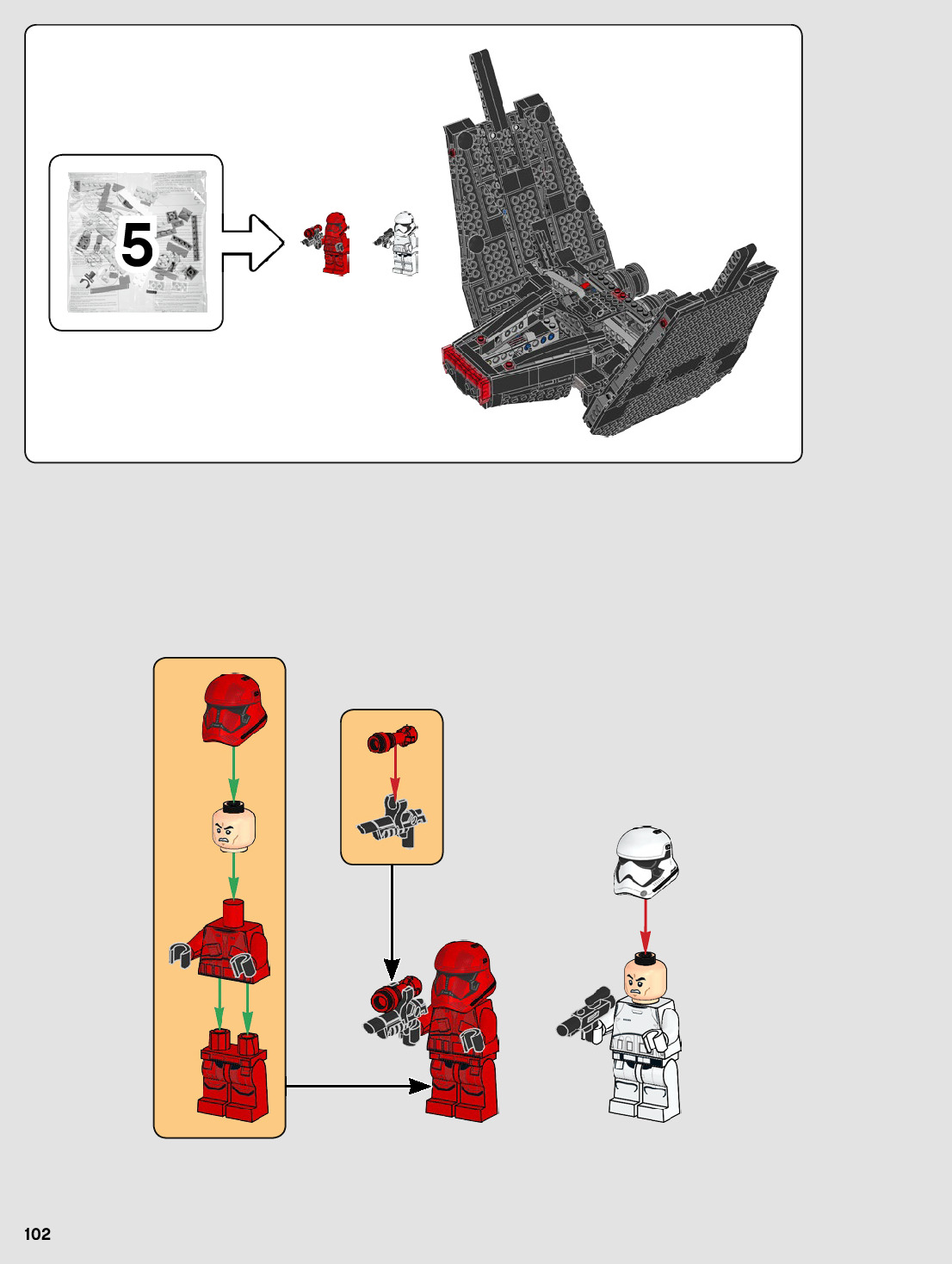 5

102