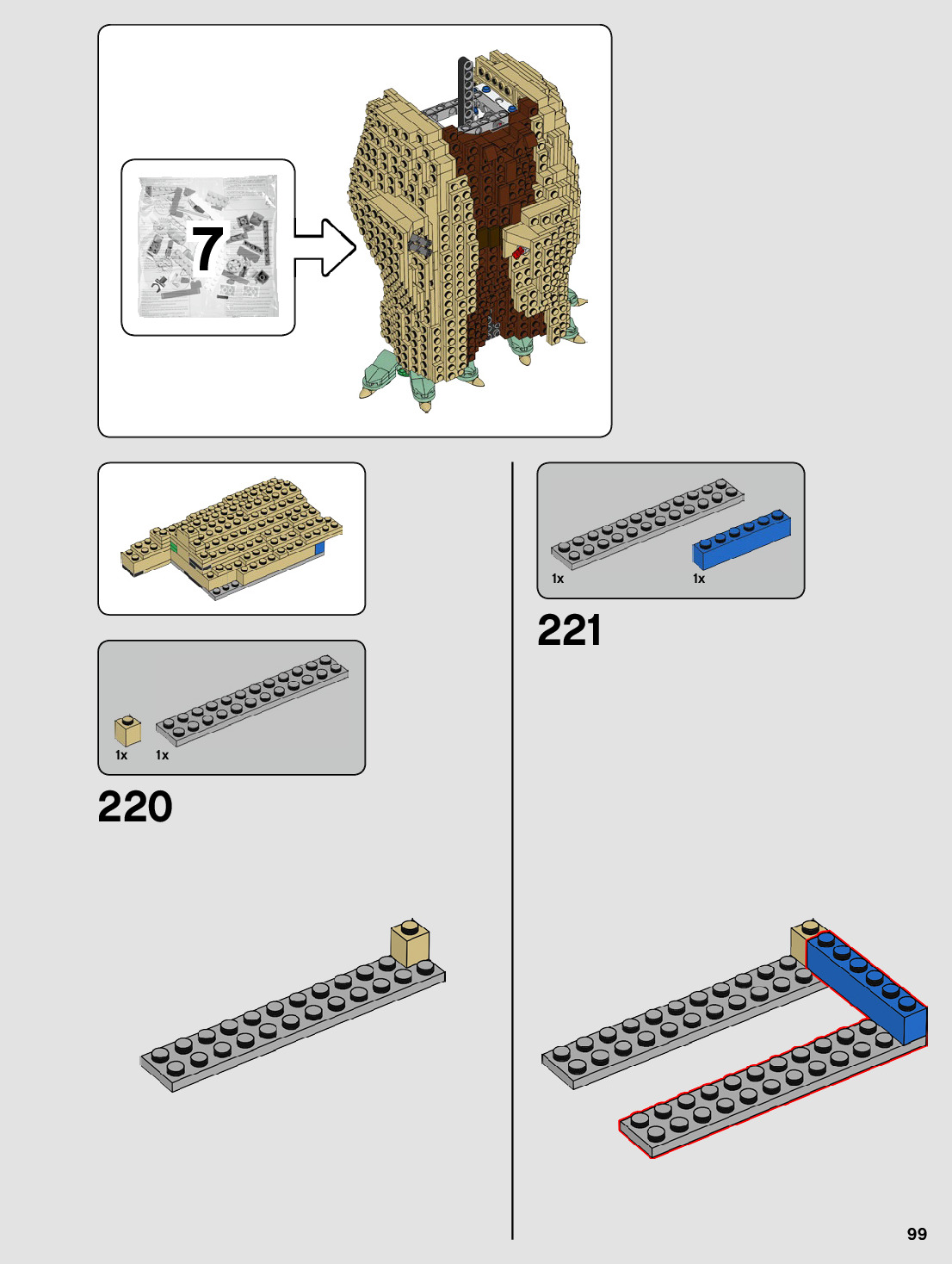 7

1x 1x

220

1x 1x

221

99