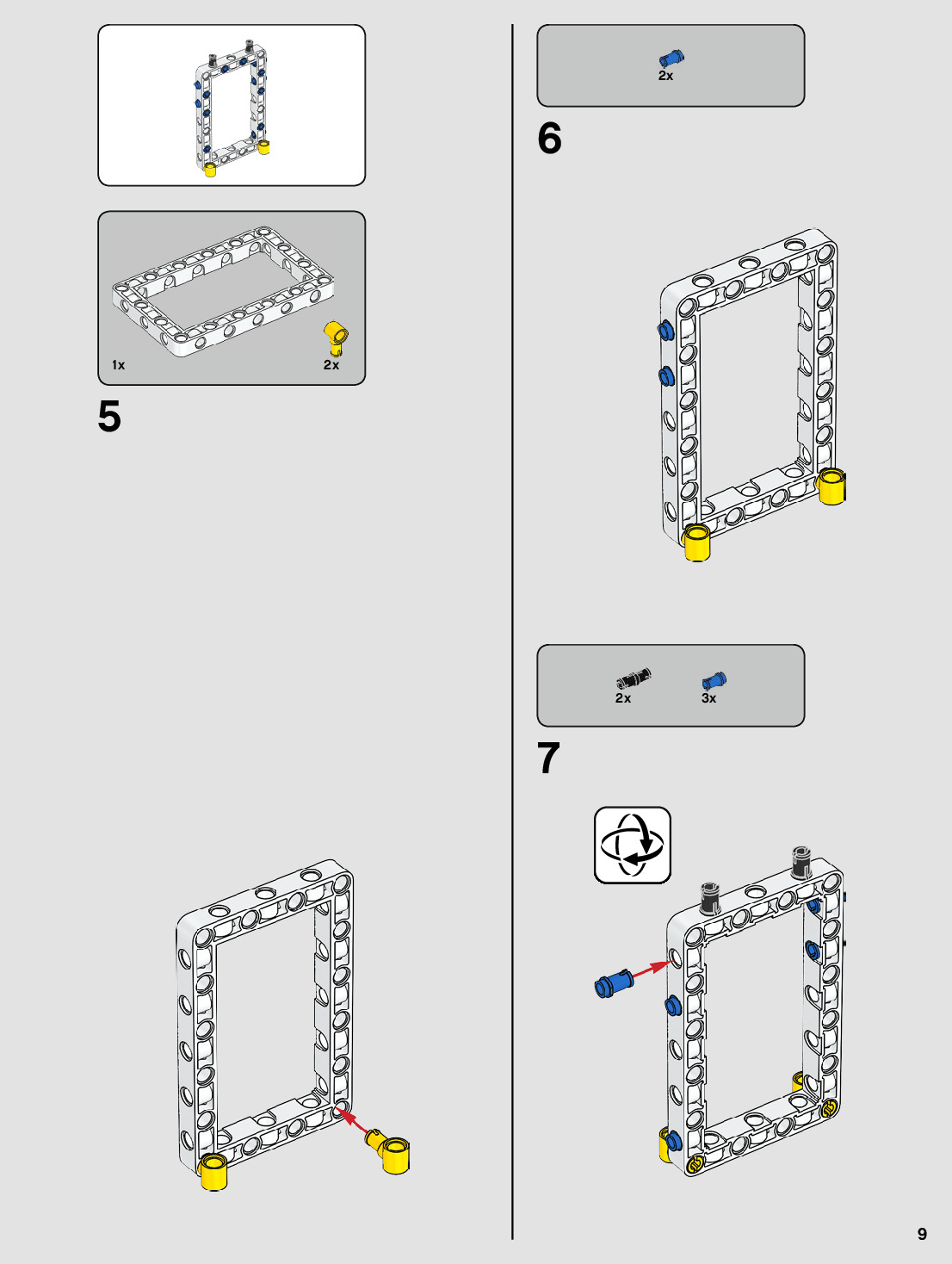 1x

2x

5

2x

6

2x

3x

7

9