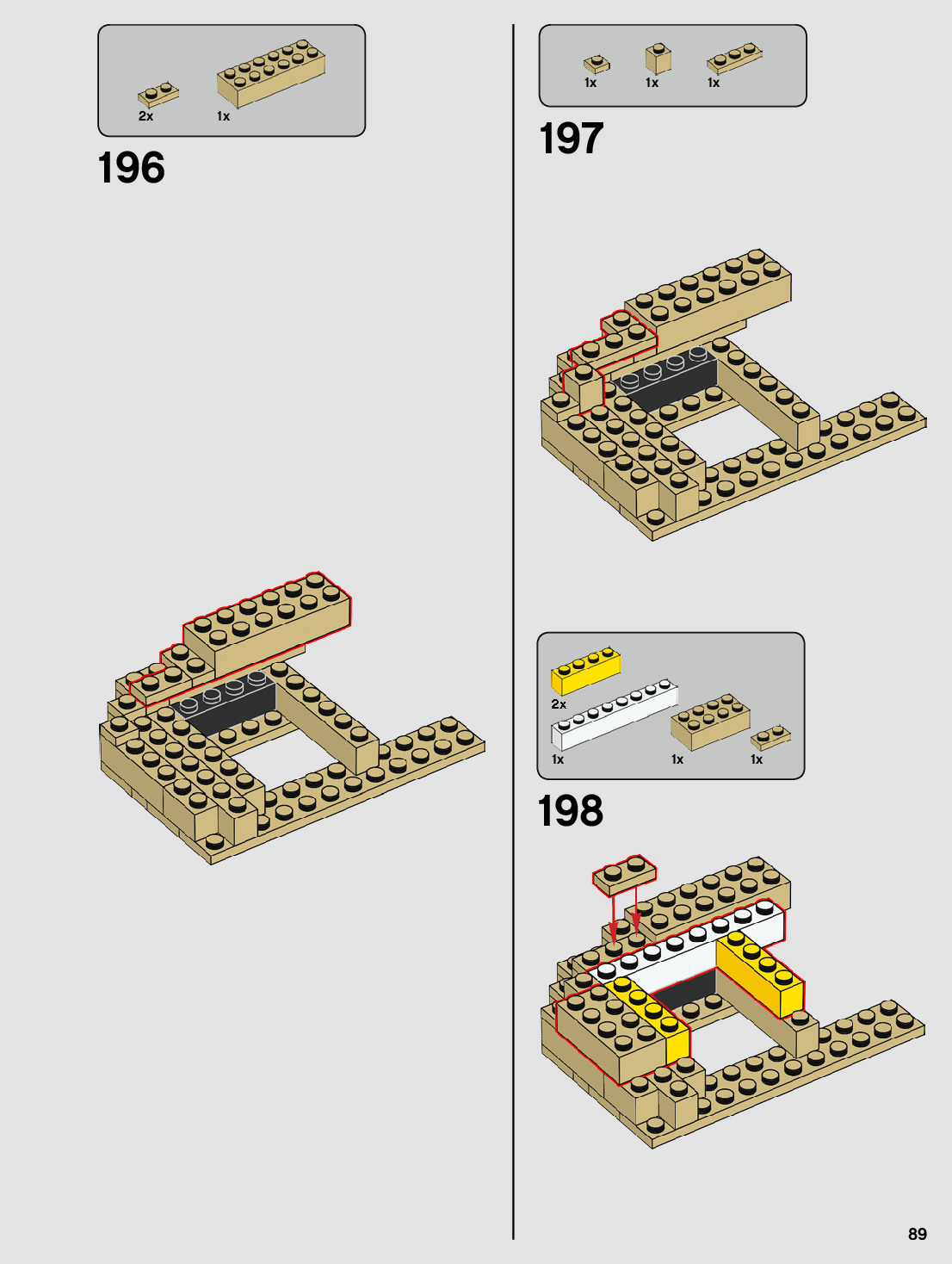 2x 1x

196

1x 1x 1x

197

2x

1x 1x 1x

198

89