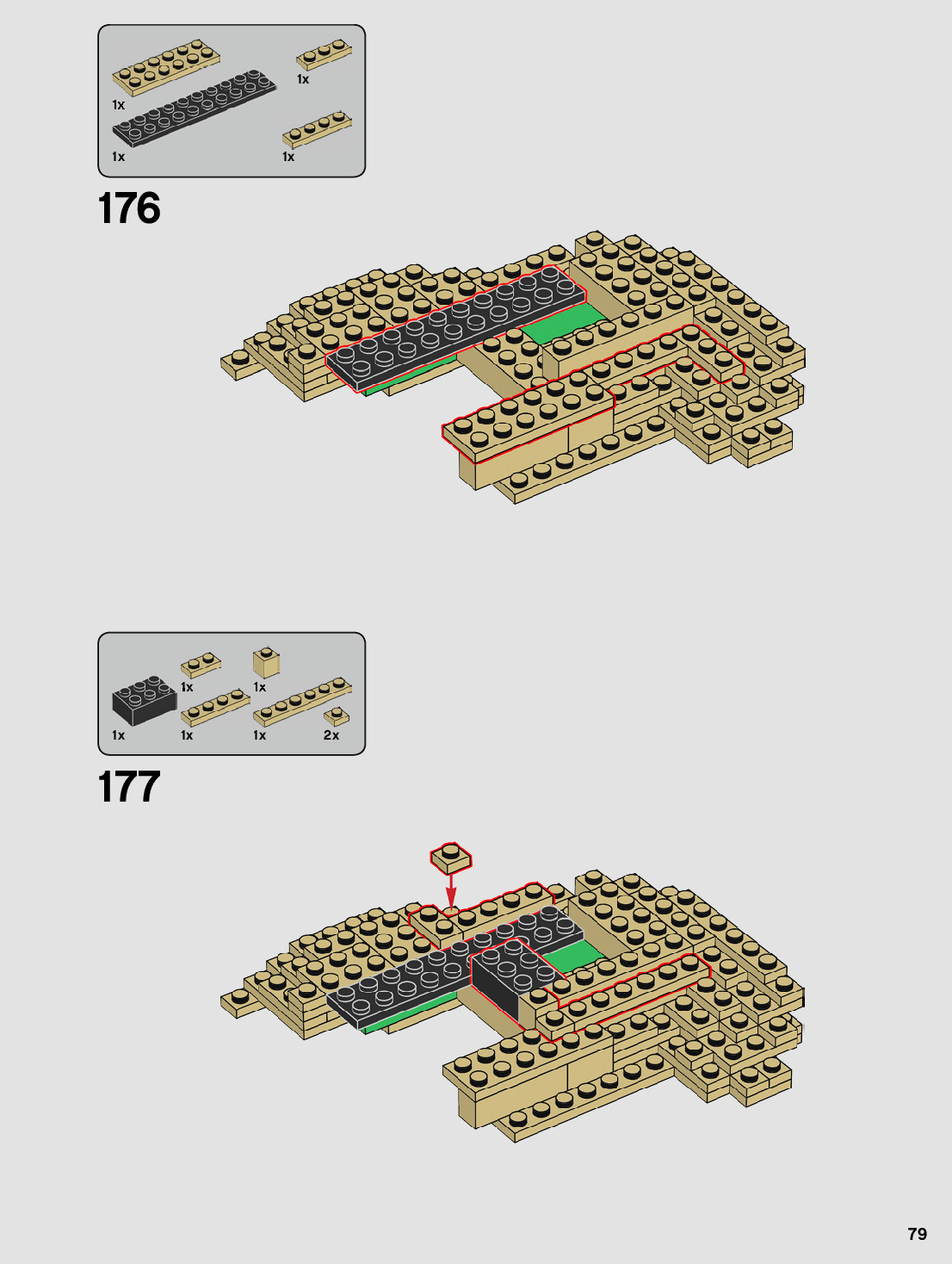 1x
1x
1x
1x

176

1x
1x
1x
1x
1x
2x

177

79