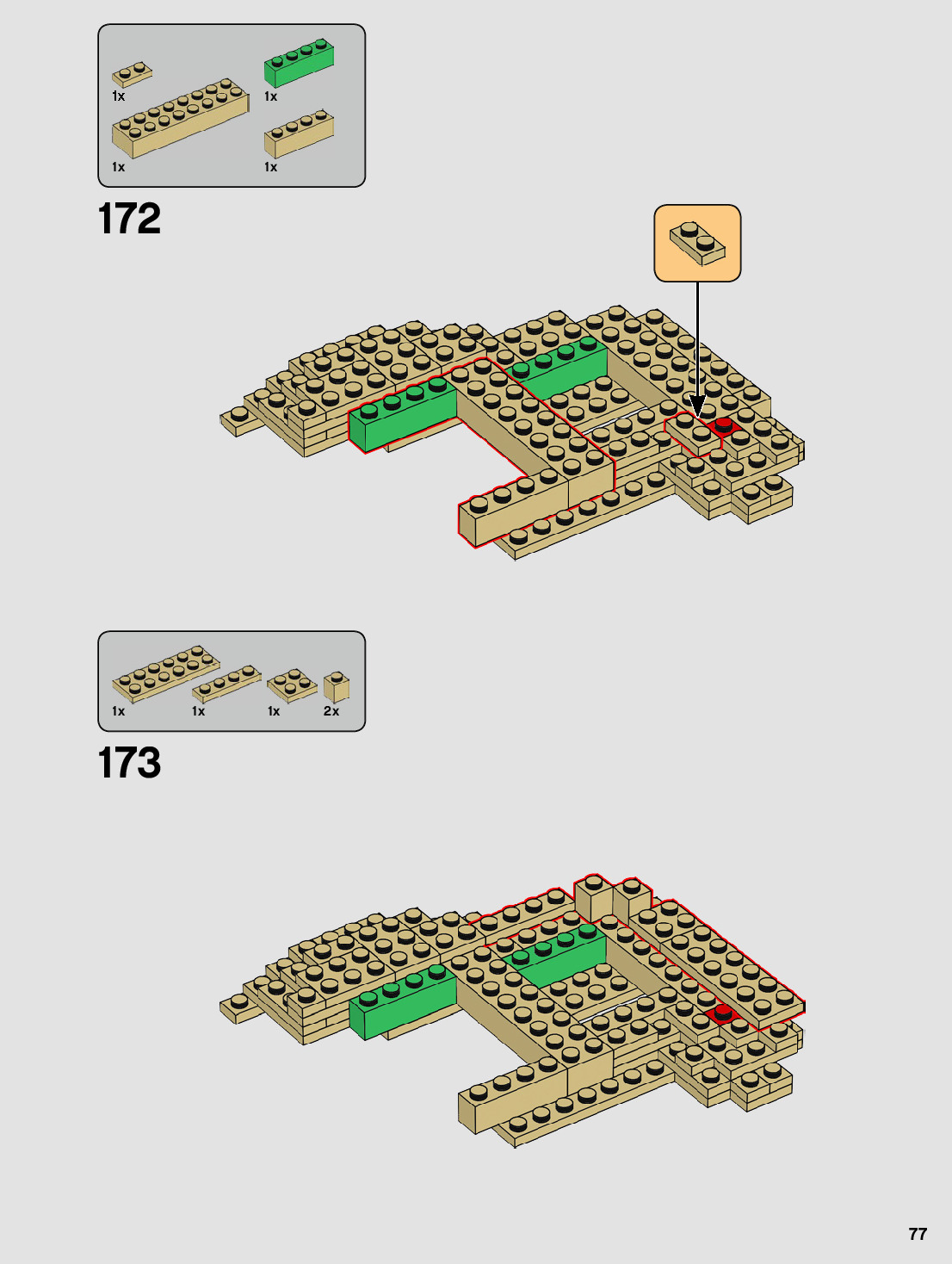 1x
1x
1x
1x

172

1x
1x
1x
2x

173

77