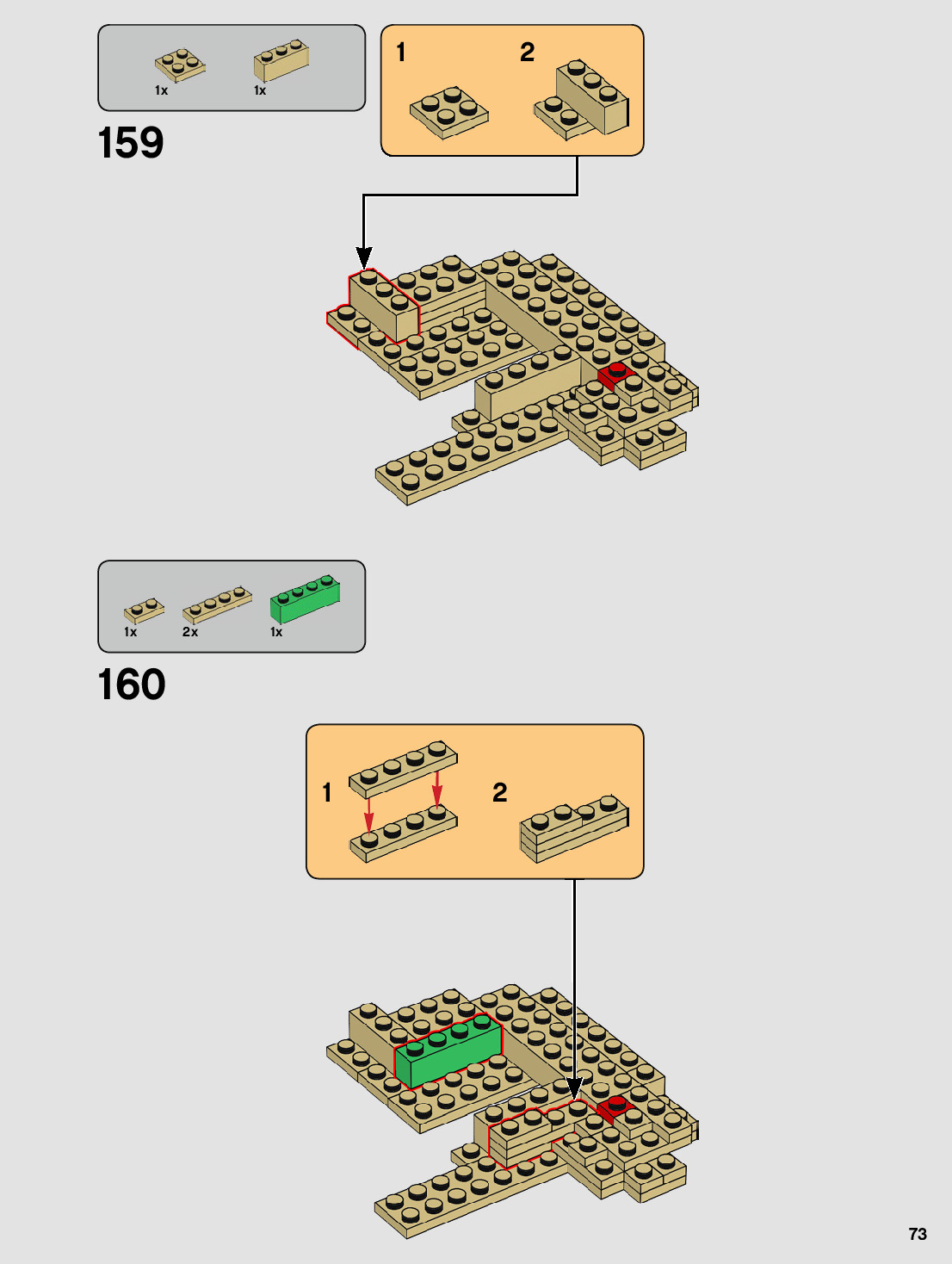 1x 1x

159

1 2

1x 2x 1x

160

1 2

73