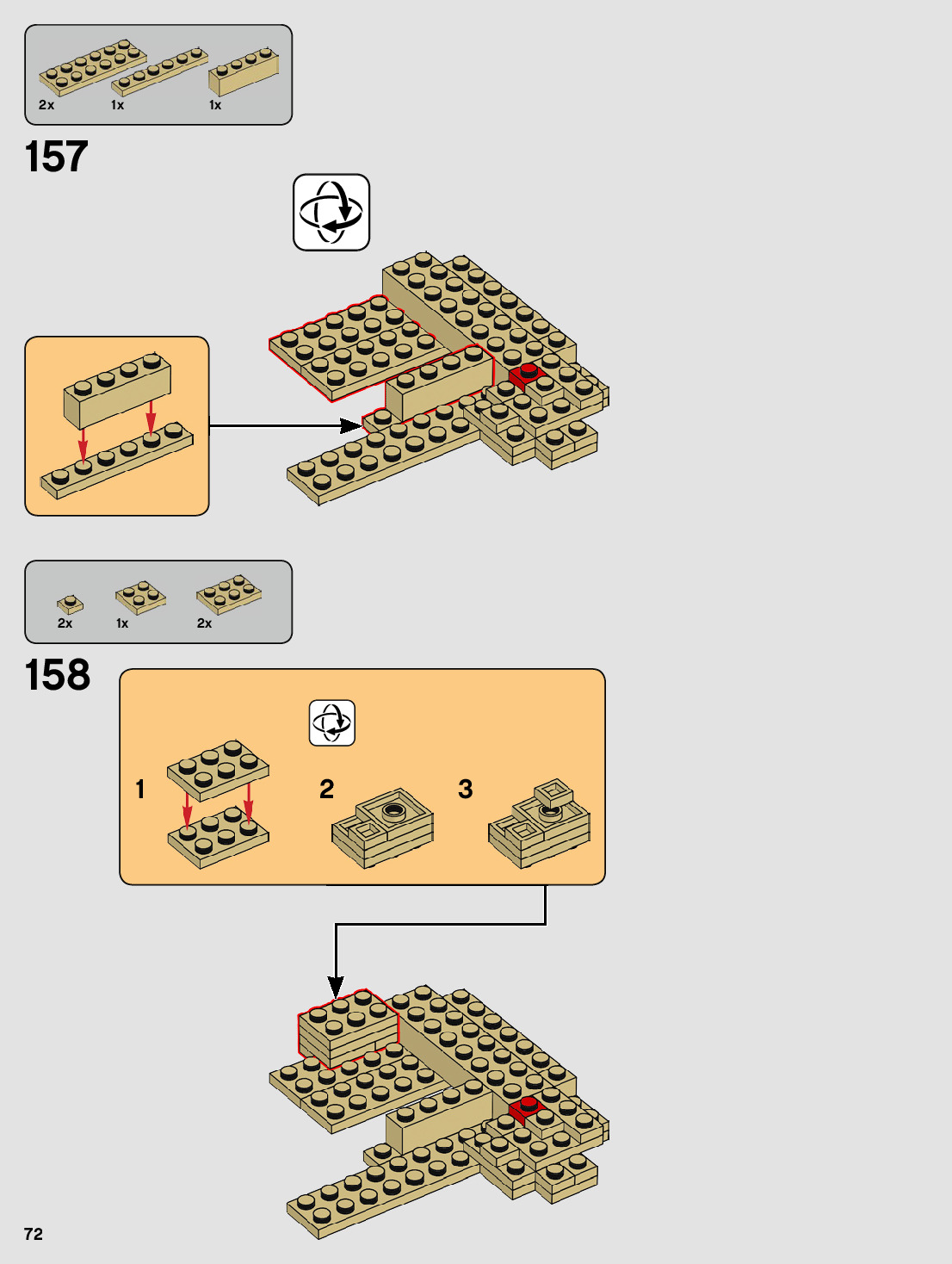 2x 1x 1x

157

2x 1x 2x

158

1

2

3

72