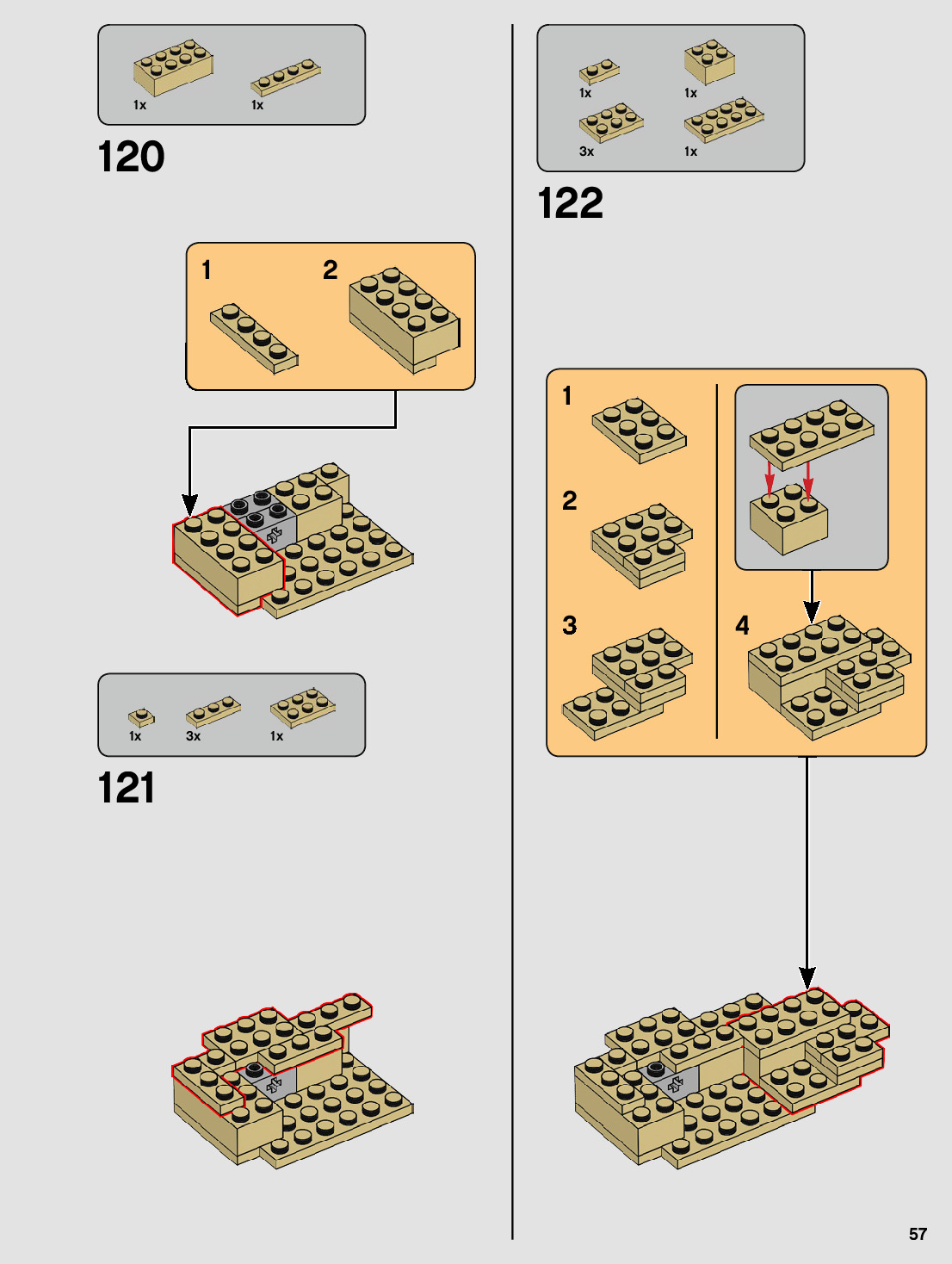 1x 1x

120

1 2

1x 3x 1x

121

1x 1x
3x 1x

122

1
2
3
4

57