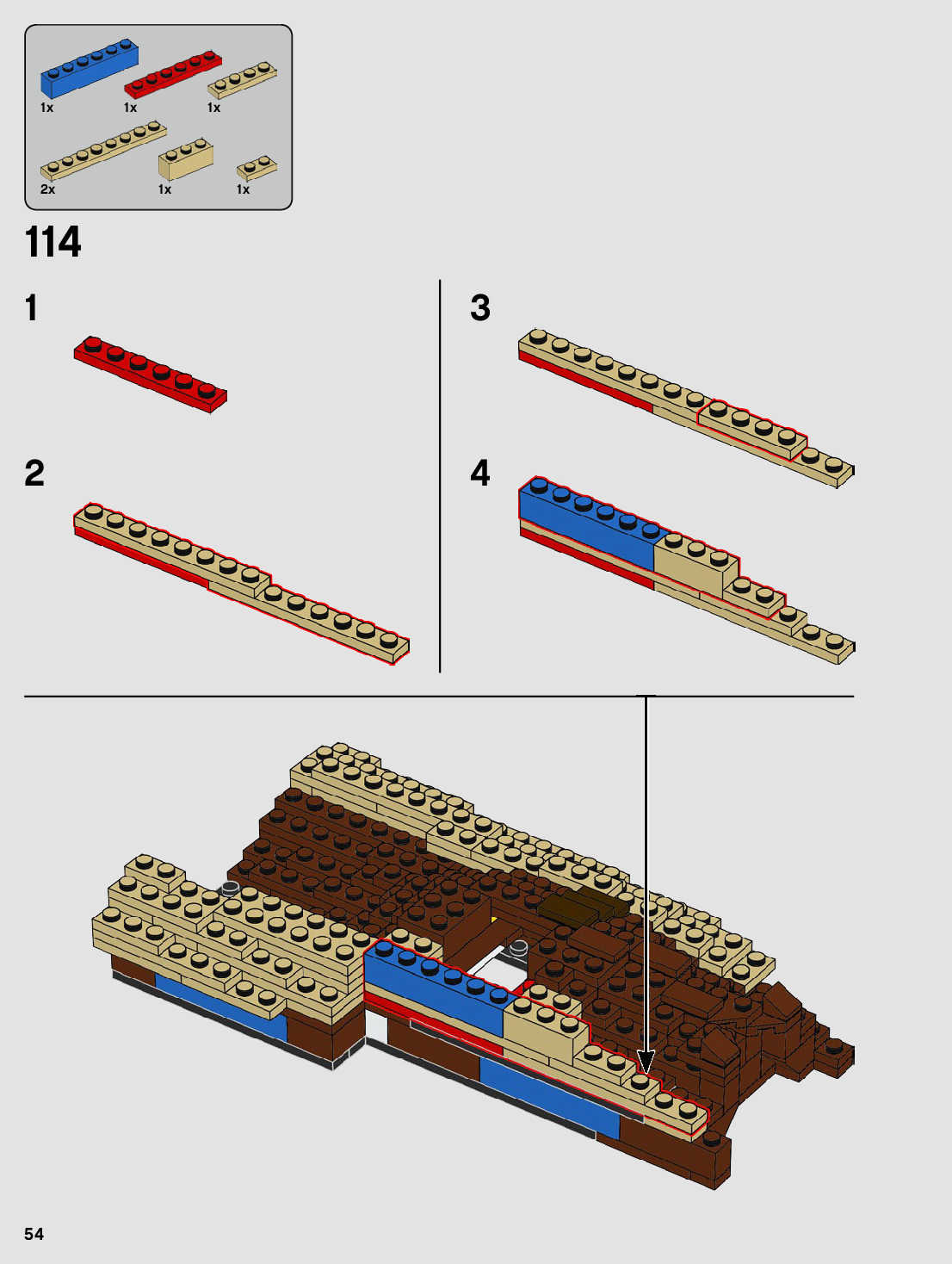 1x 1x 1x

2x 1x 1x

114

1

2

3

4

54