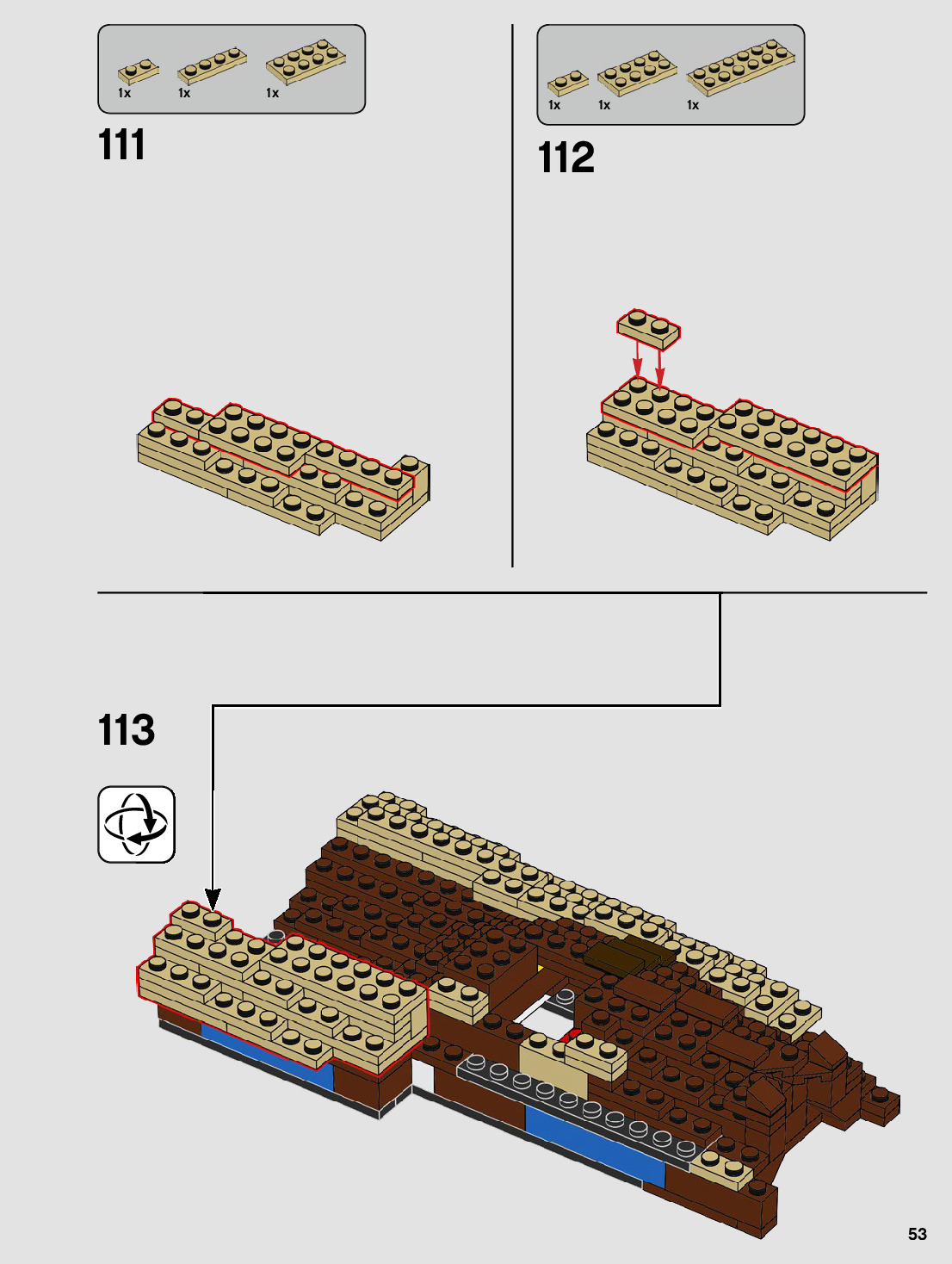 1x 1x 1x

111

1x 1x 1x

112

113

53