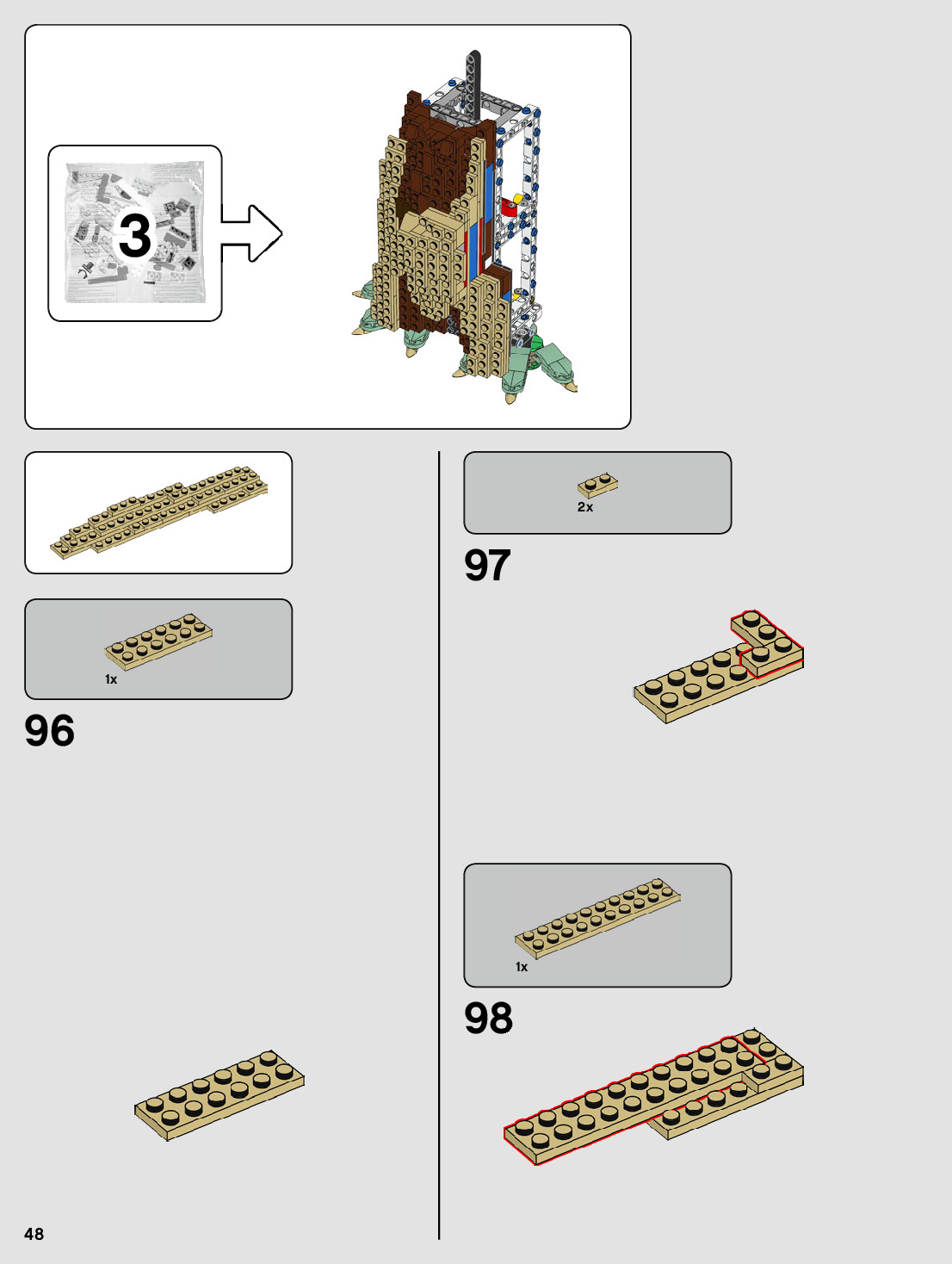 3

1x

96

2x

97

1x

98

48