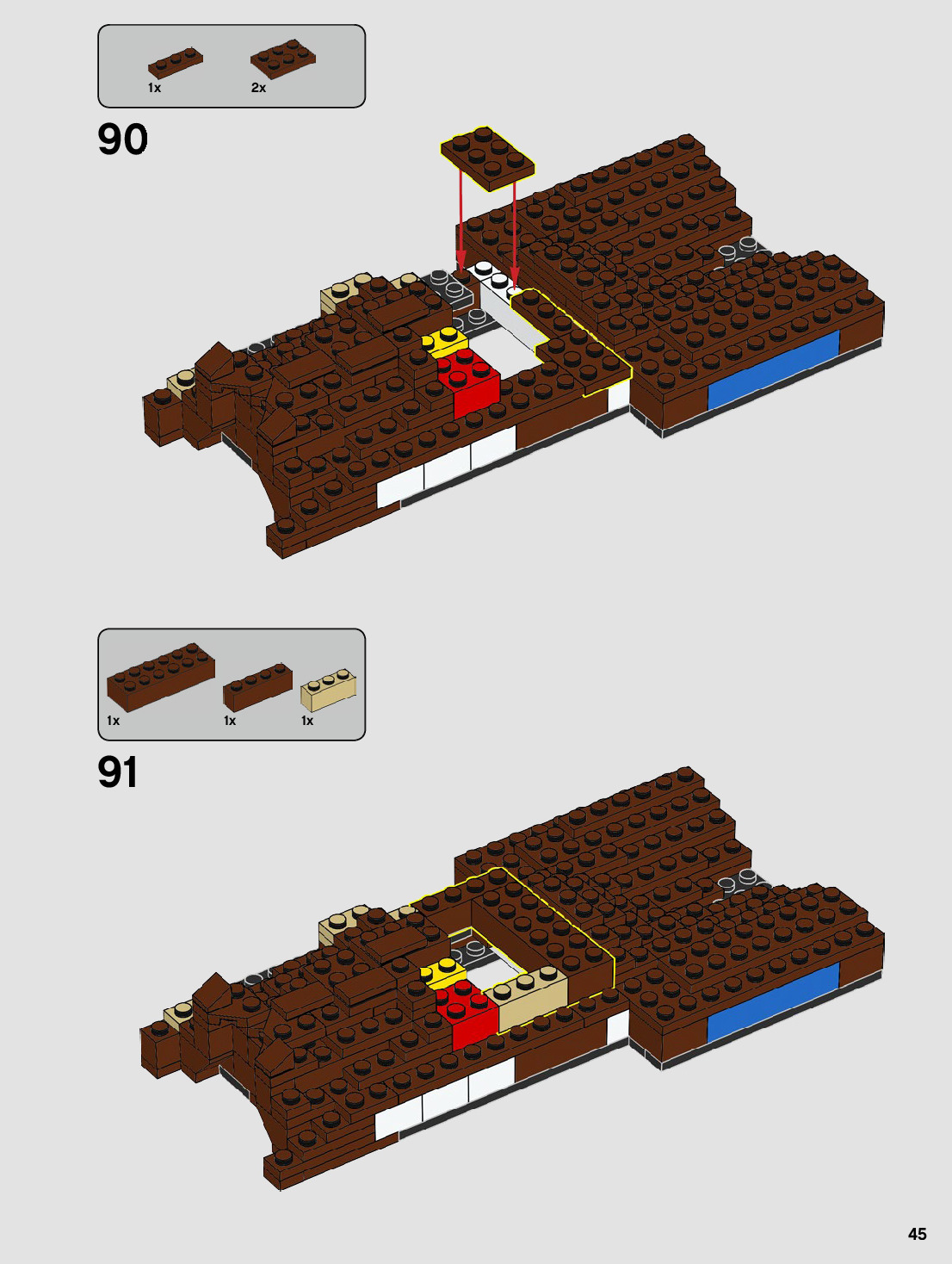 1x 2x

90

1x 1x 1x

91

45