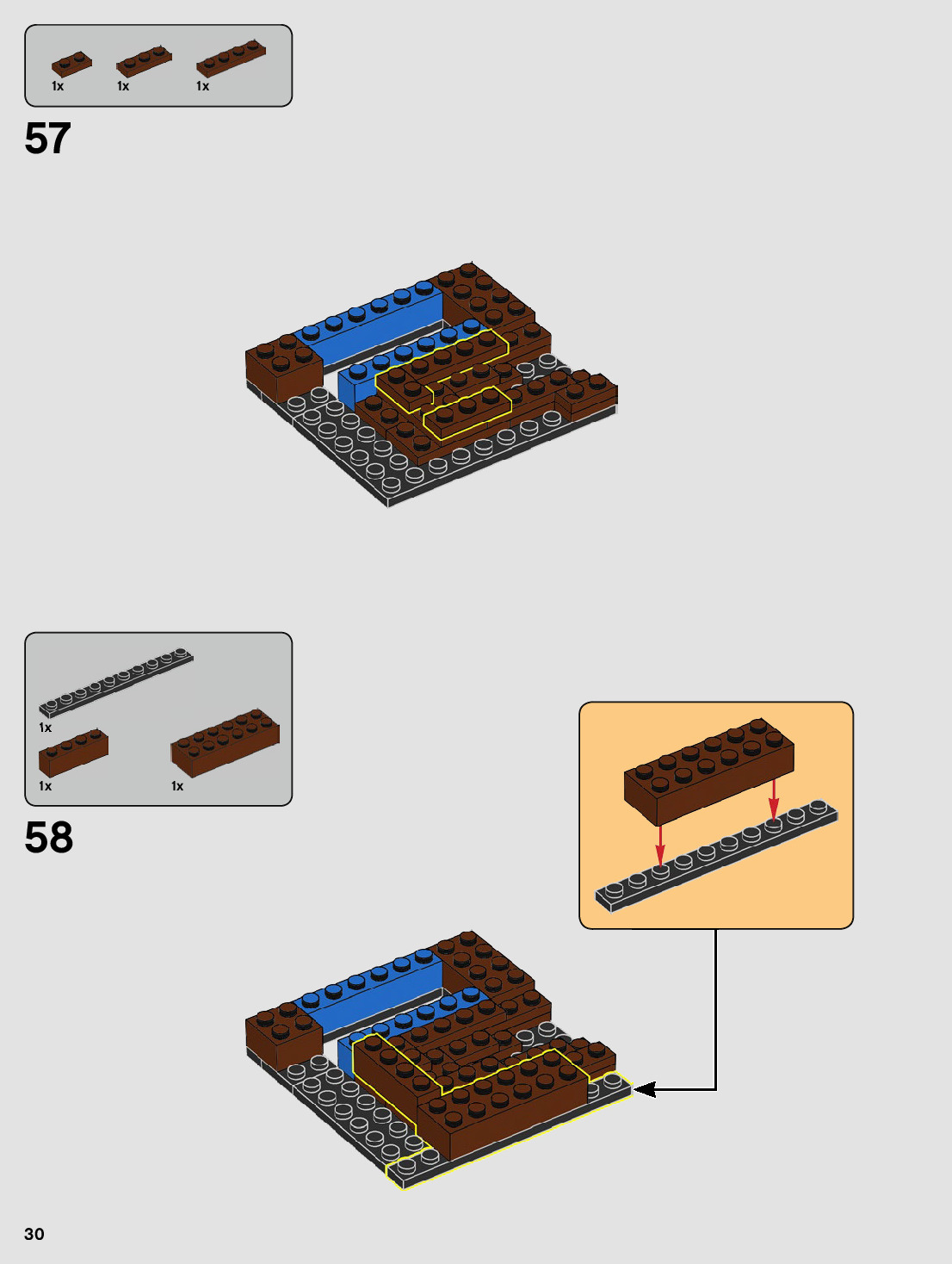 1x 1x 1x

57

1x

1x 1x

58

30