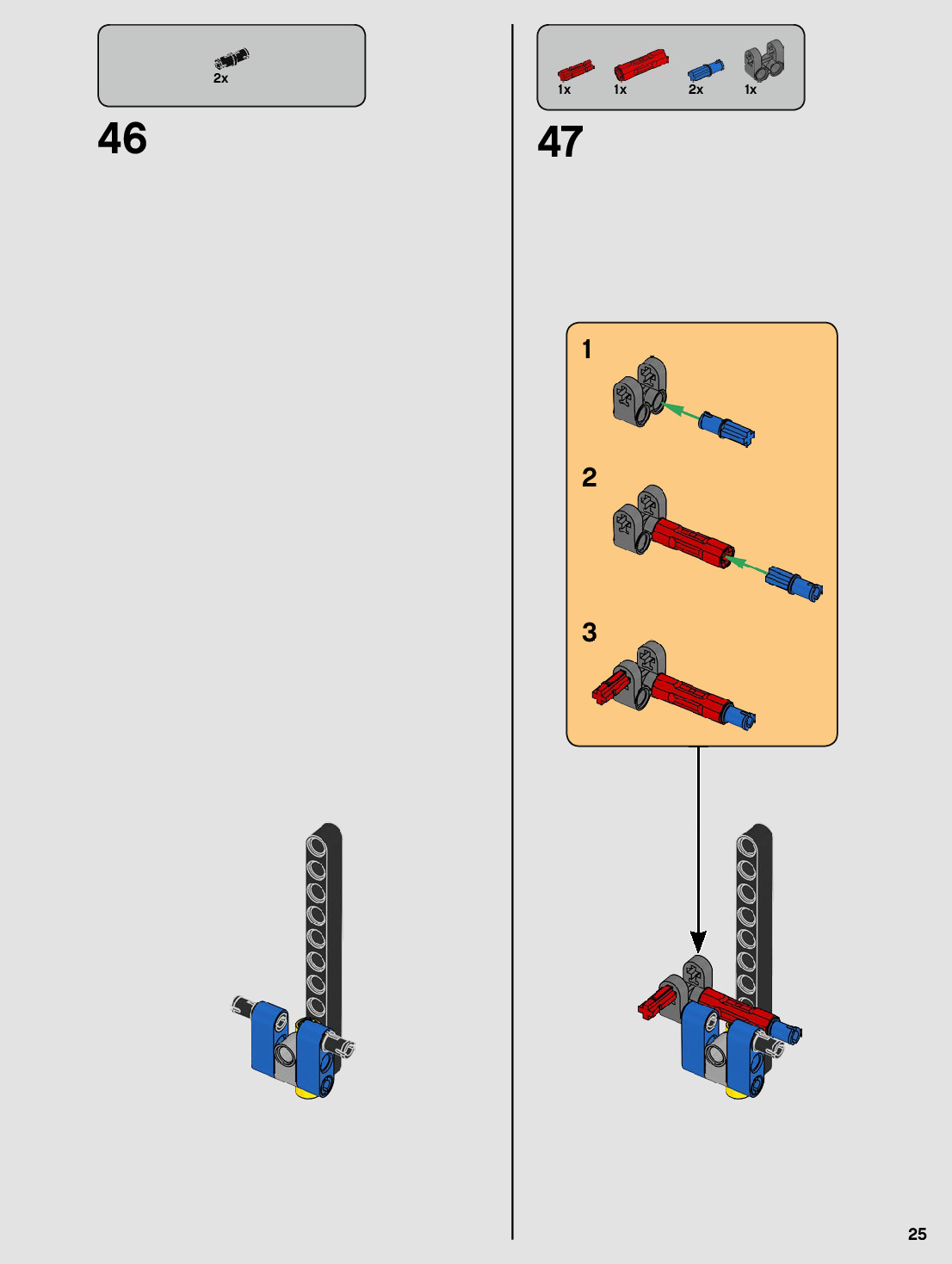 2x

46

1x 1x 2x 1x

47

1

2

3

25