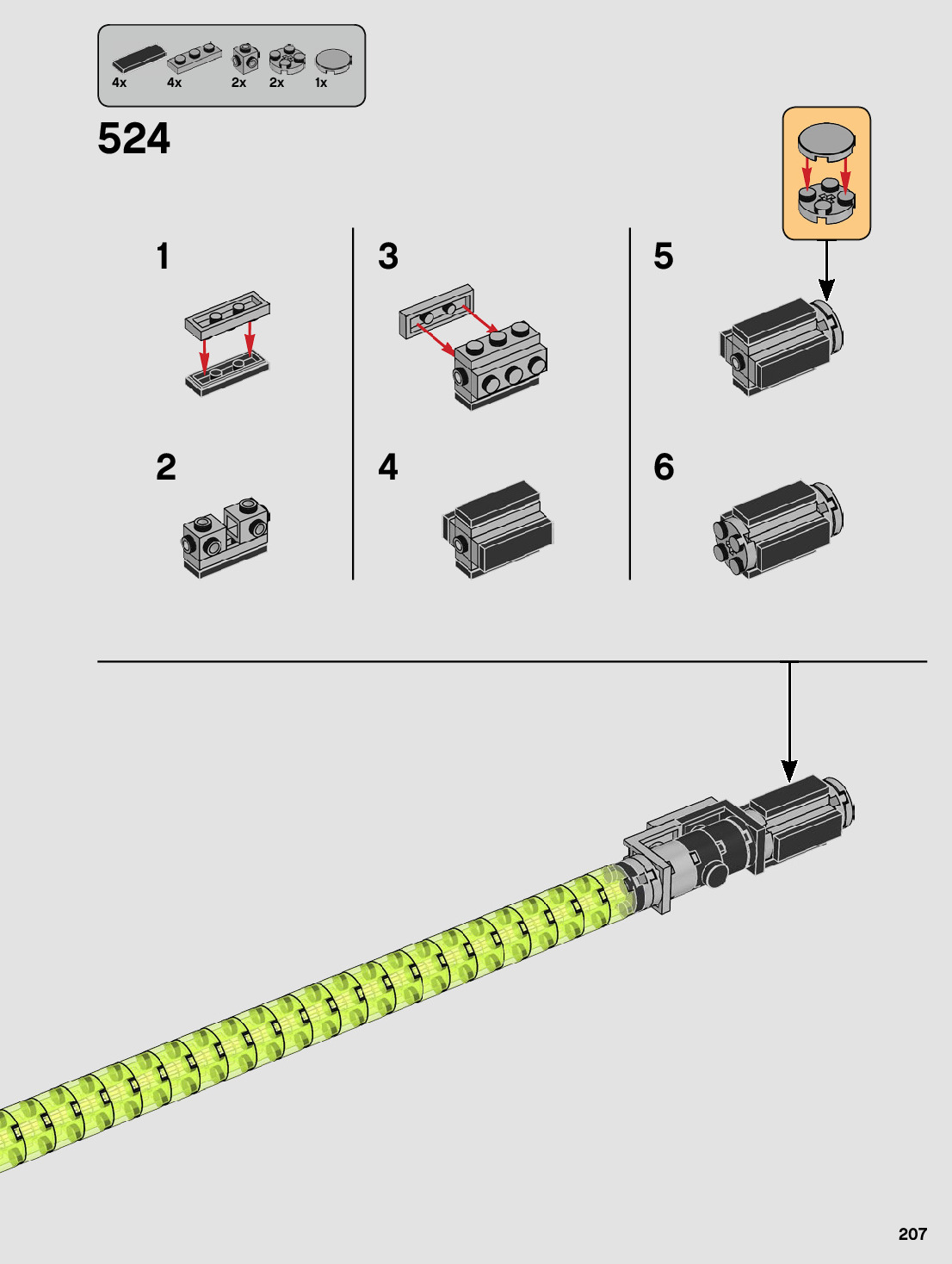 4x 4x 2x 2x 1x

524

1

2

3

4

5

6

207