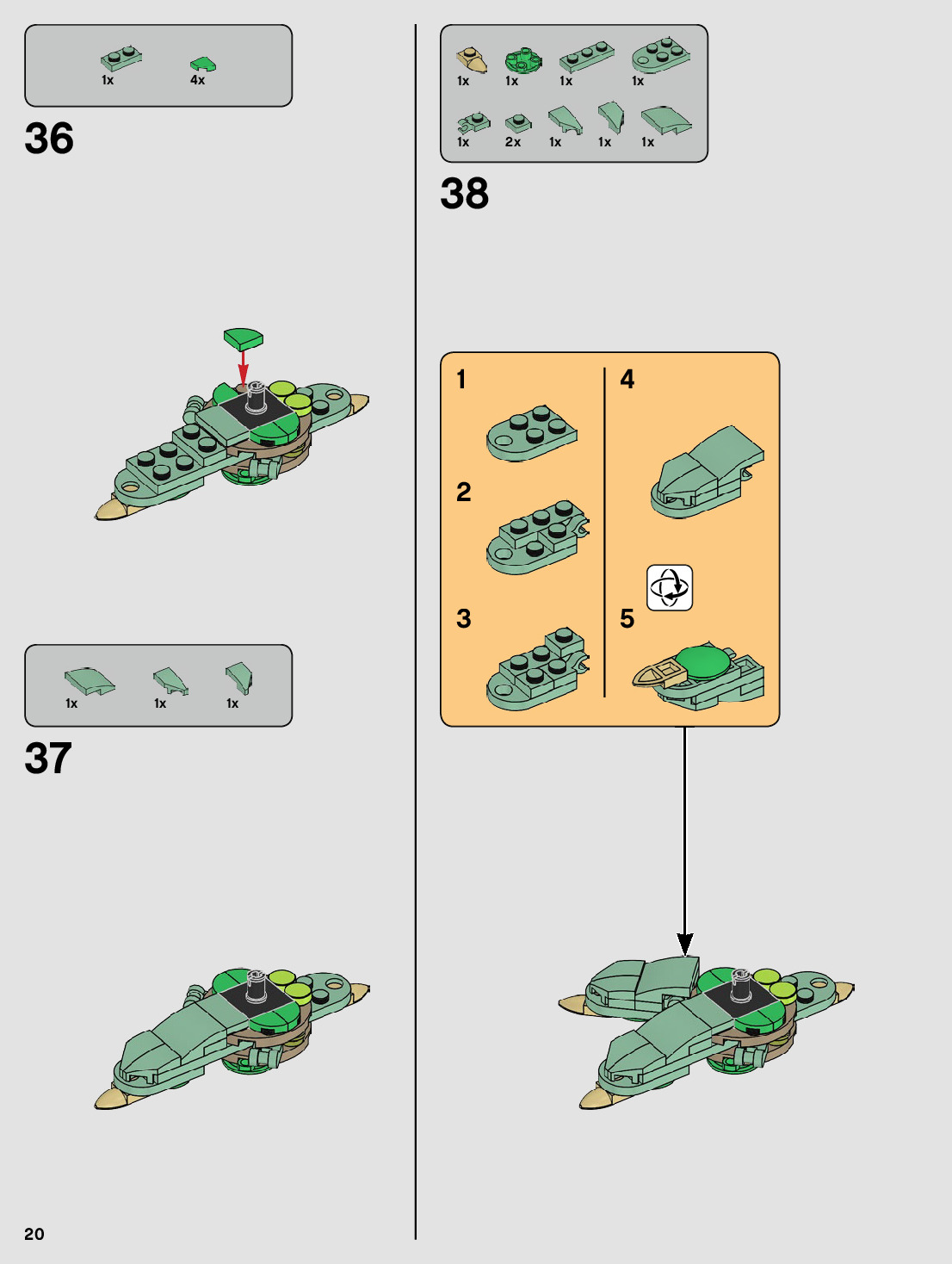 1x 4x

36

1x 1x 1x

37

1x 1x 1x 1x

1x 2x 1x 1x 1x

38

1

2

3

4

5

20