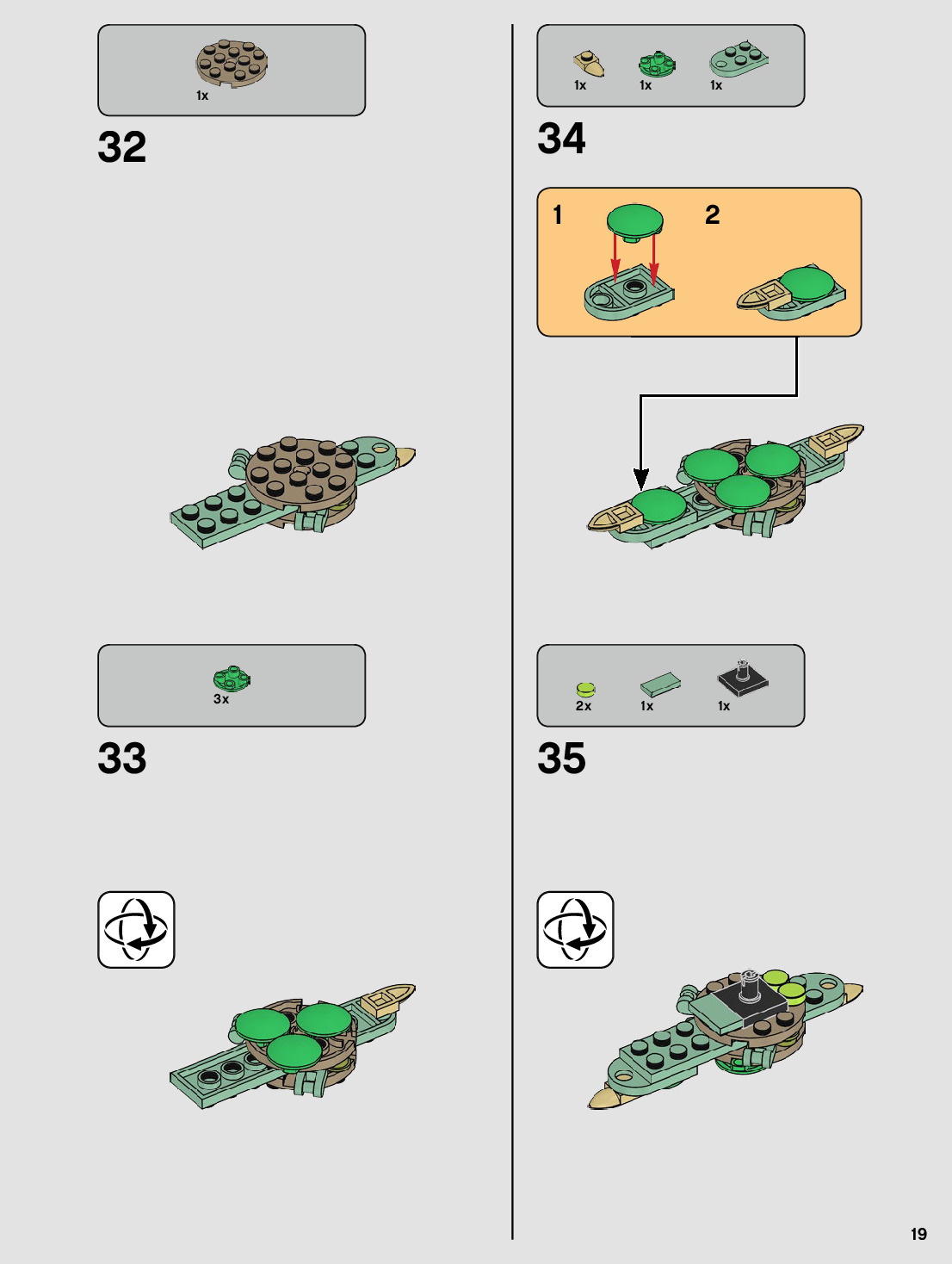 1x

32

3x

33

1x 1x 1x

34

1

2

2x 1x 1x

35

19