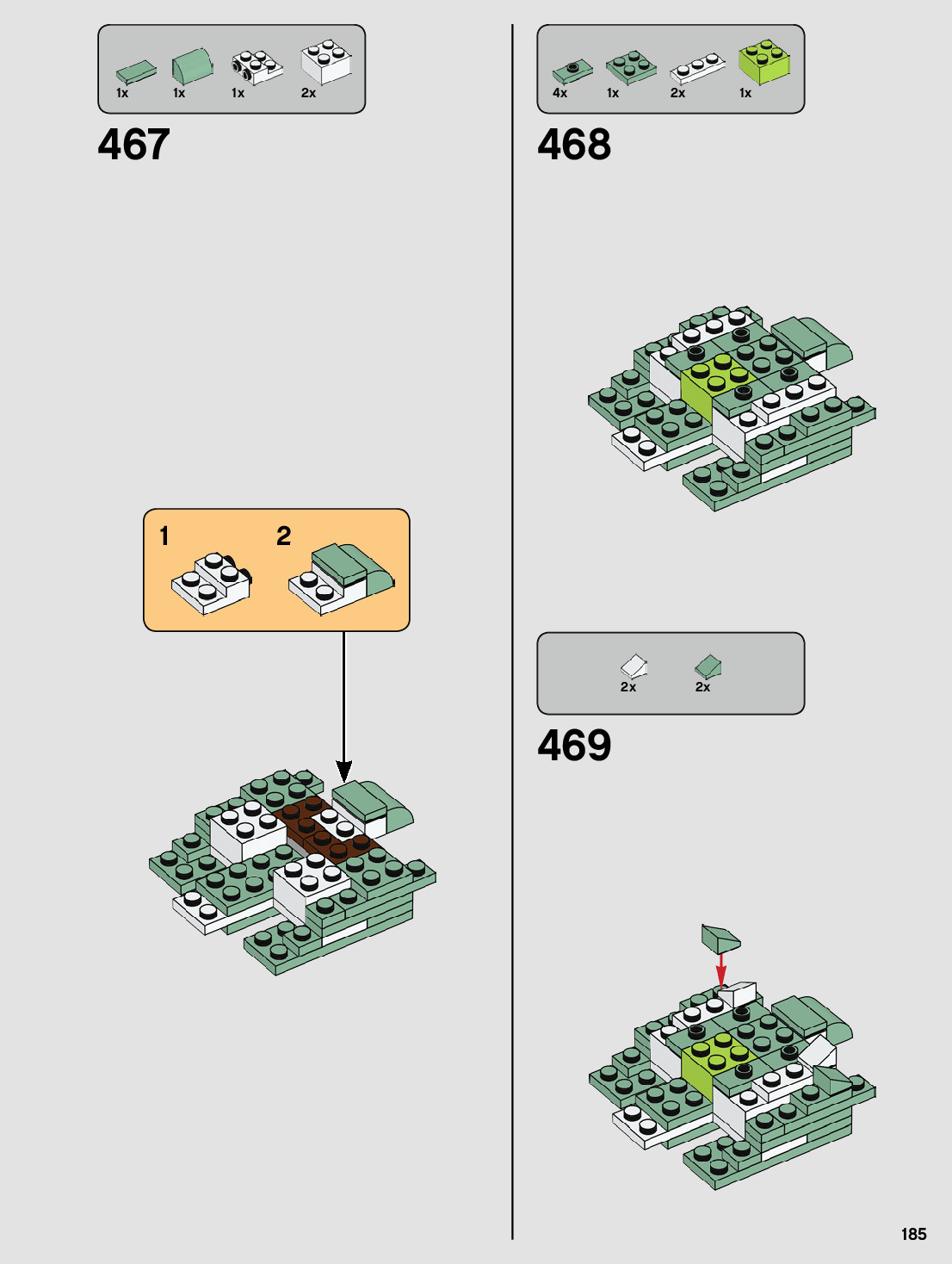 1x 1x 1x 2x

467

1 2

4x 1x 2x 1x

468

2x 2x

469

185