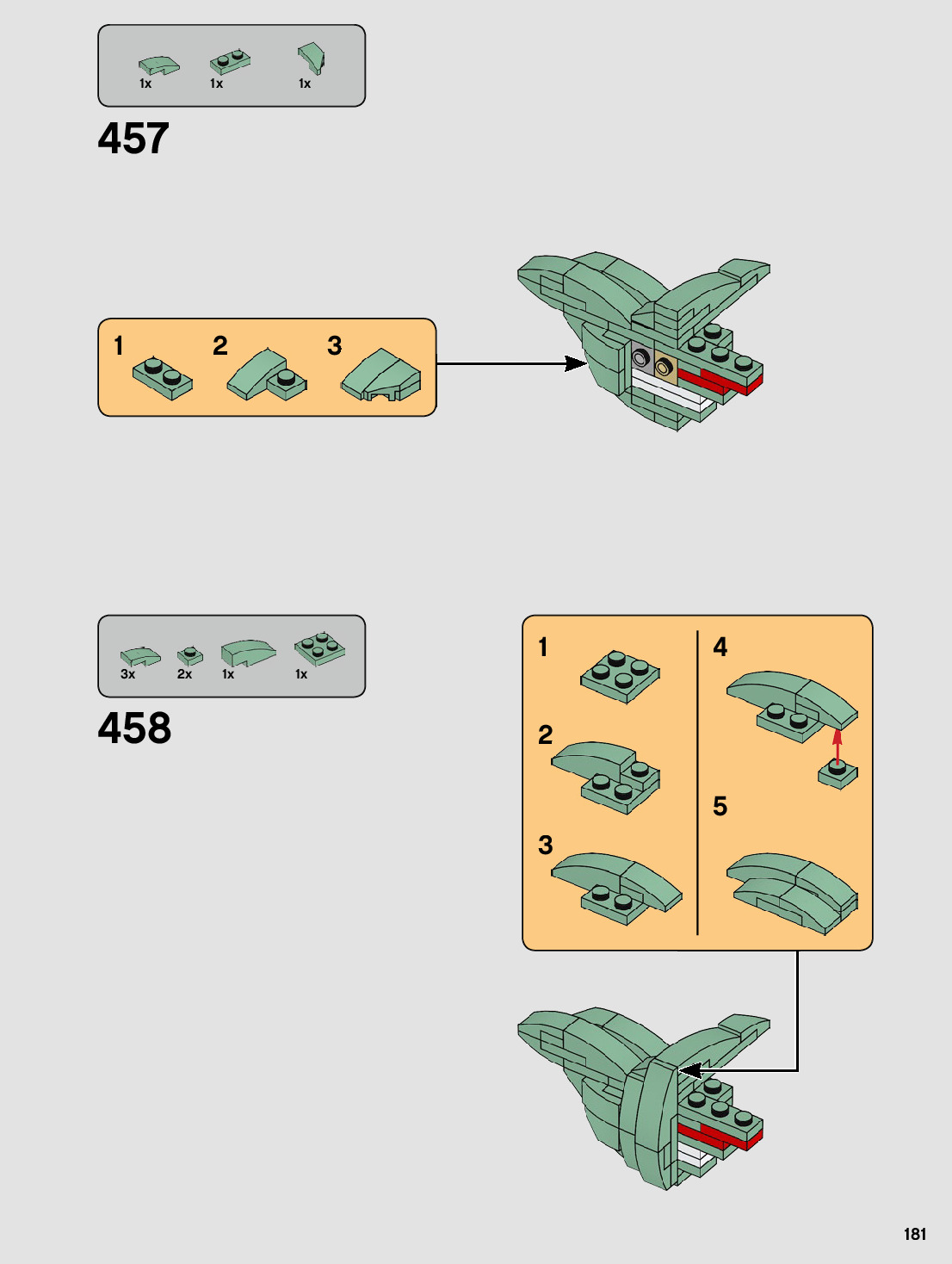 1x 1x 1x

457

1 2 3

3x 2x 1x 1x

458

1

2

3

4

5

181