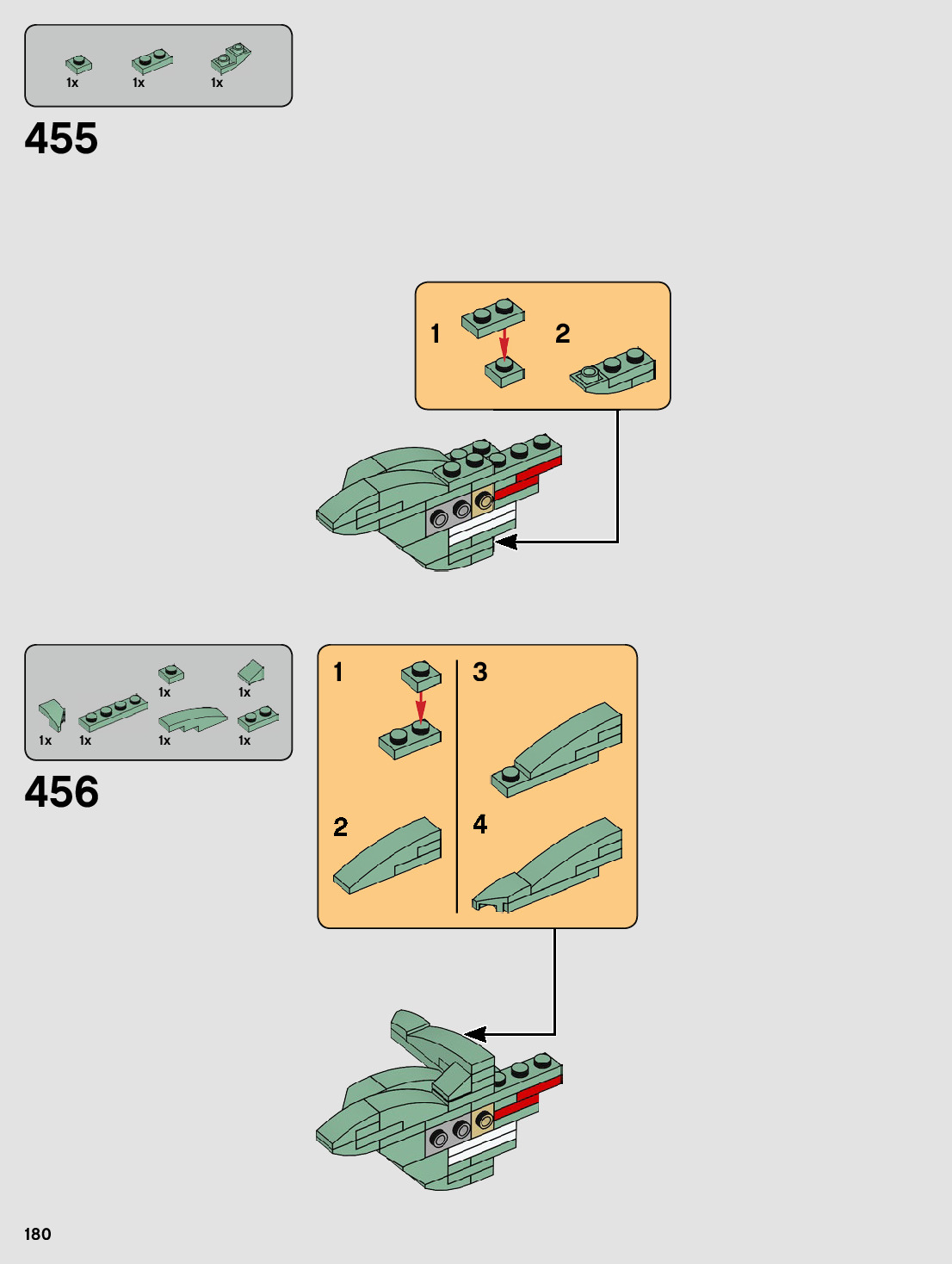 1x 1x 1x

455

1 2

1x 1x 1x 1x 1x 1x

456

1 3

2 4

180