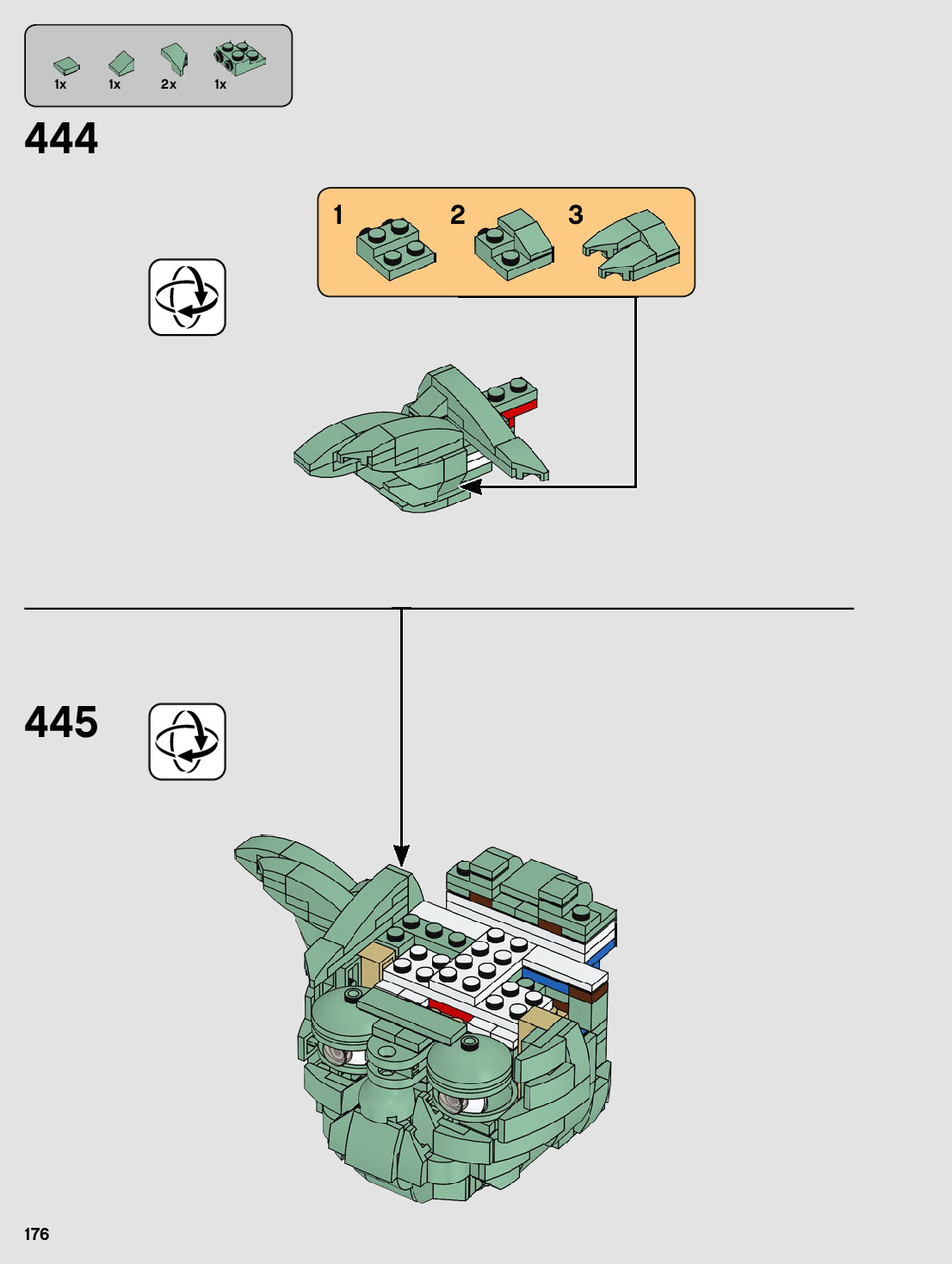 1x 1x 2x 1x

444

1 2 3

445

176