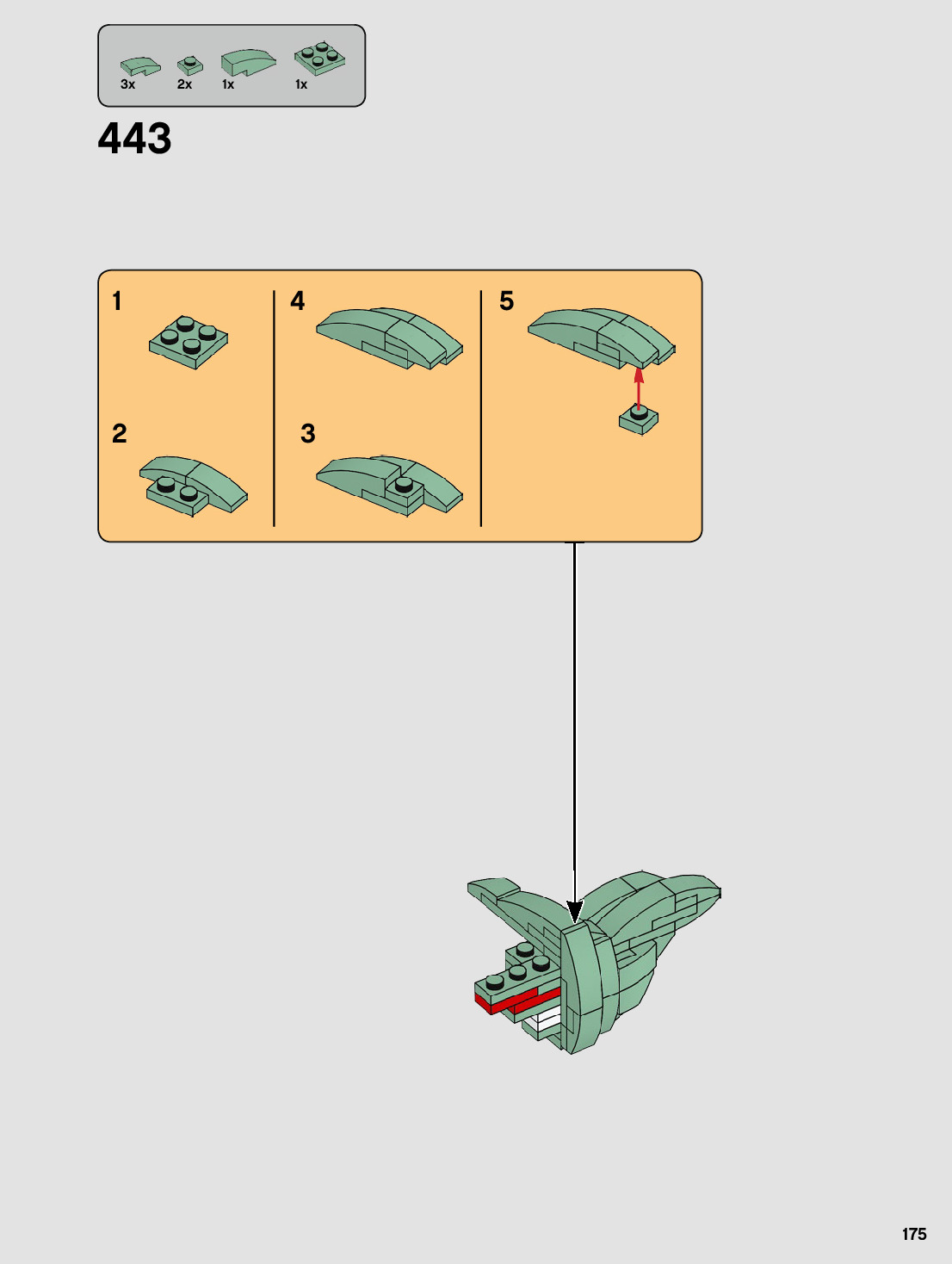 3x 2x 1x 1x

443

1

2

4

3

5

175