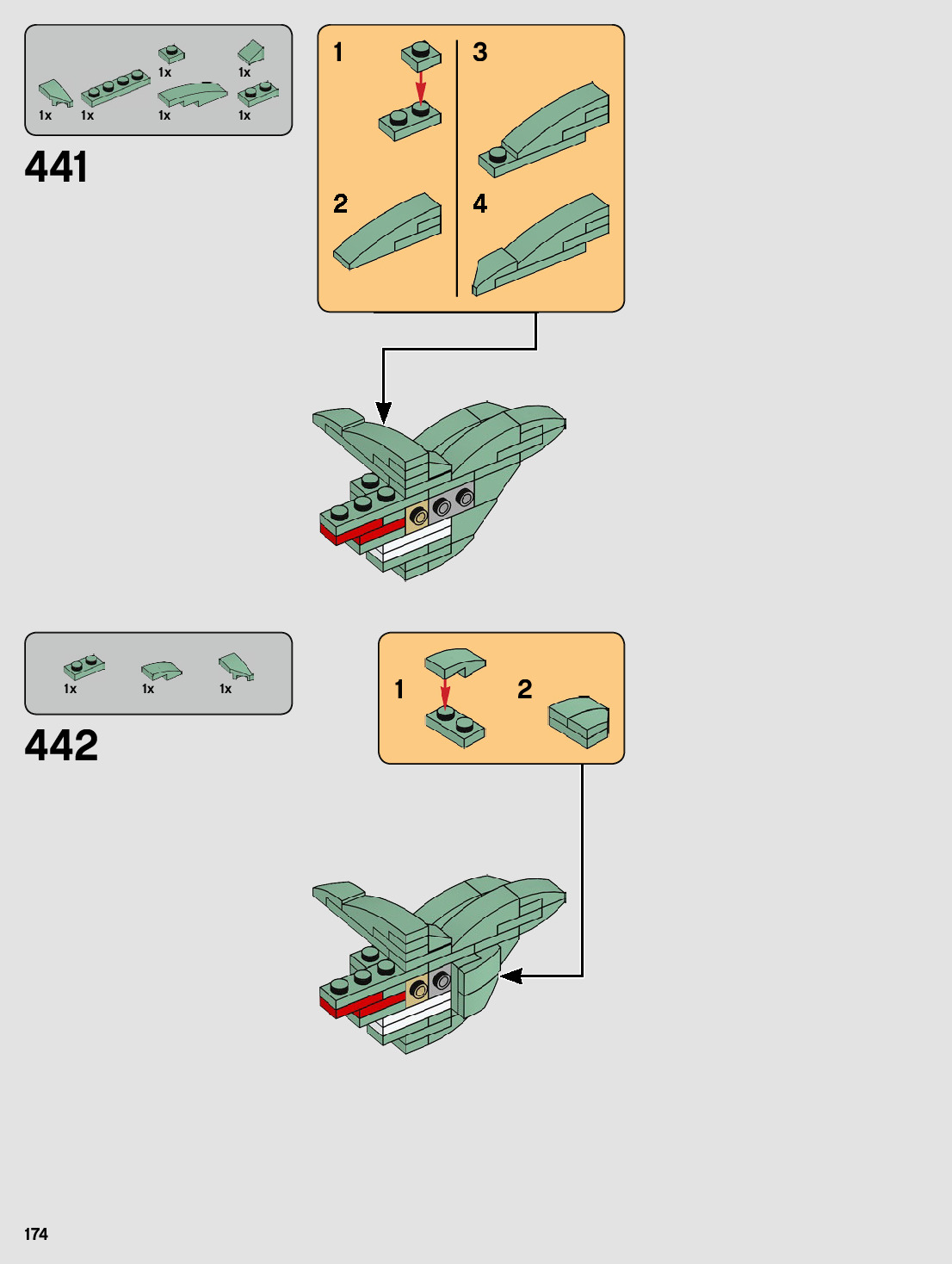 1x 1x 1x 1x 1x 1x

441

1

2

3

4

1x 1x 1x

442

1

2

174