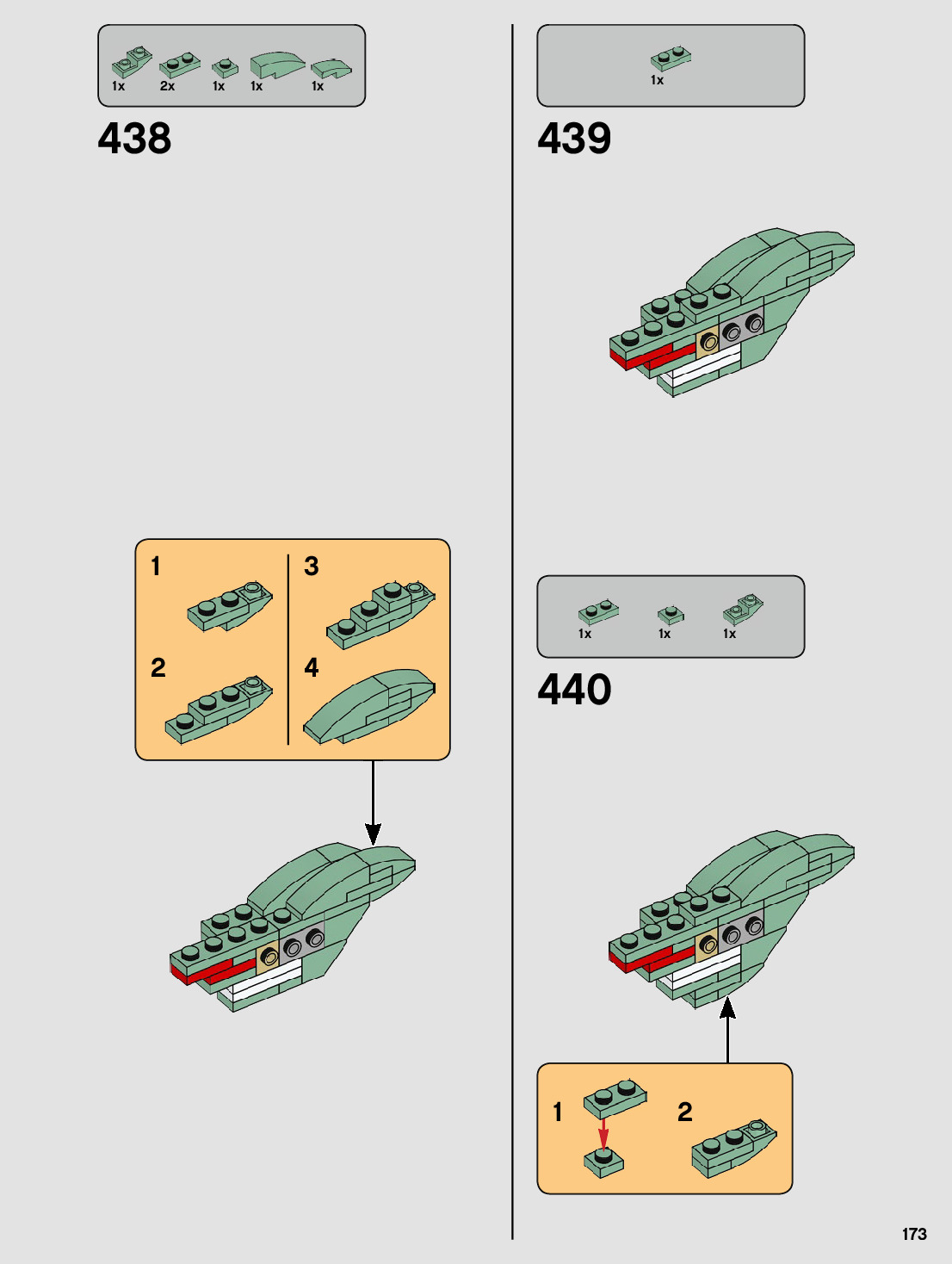 1x 2x 1x 1x 1x

438

1

2

3

4

1x

439

1x 1x 1x

440

1

2

173