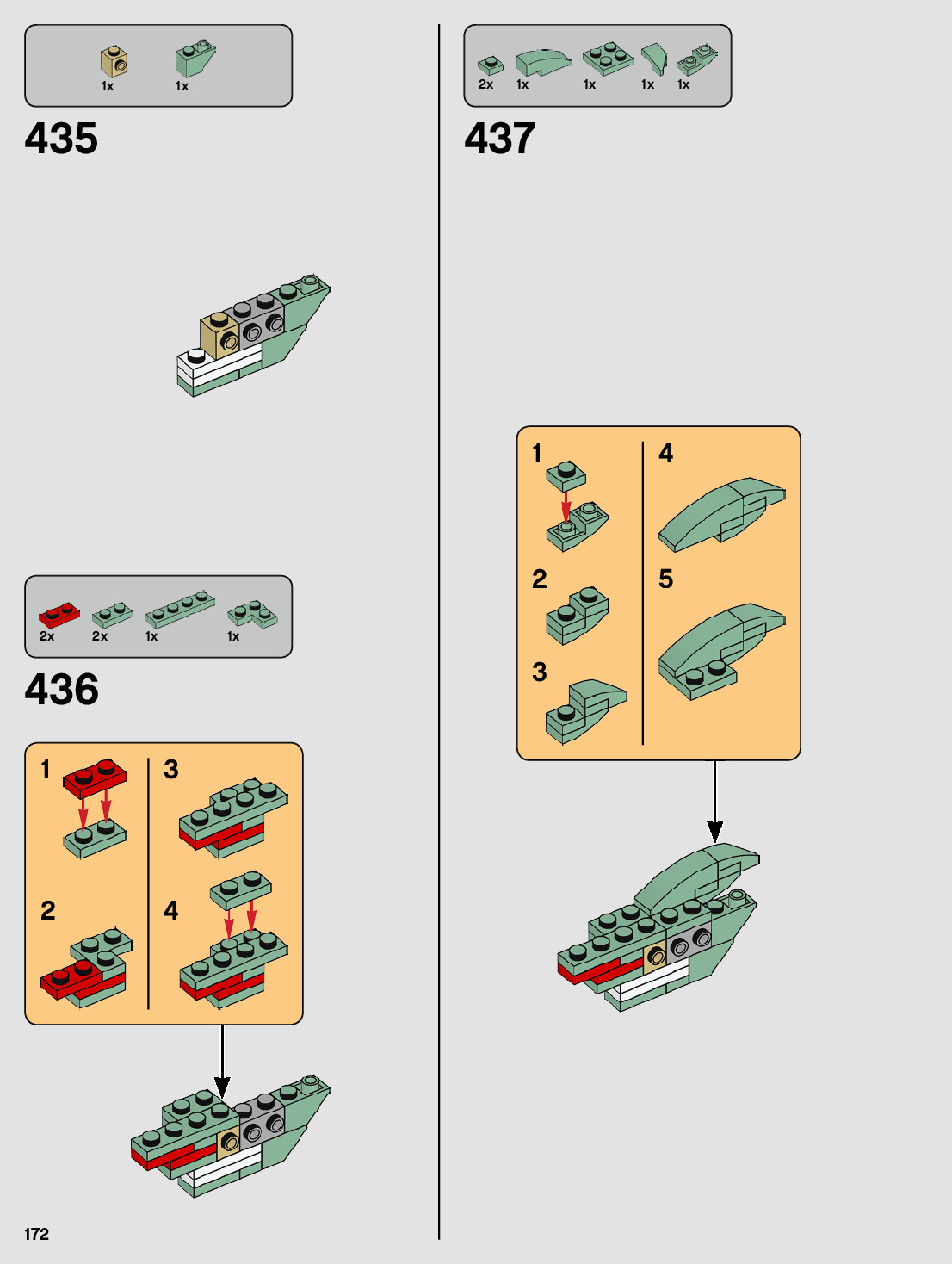 1x 1x

435

2x 2x 1x 1x

436

1

2

3

4

172

2x 1x 1x 1x 1x

437

1

2

3

4

5