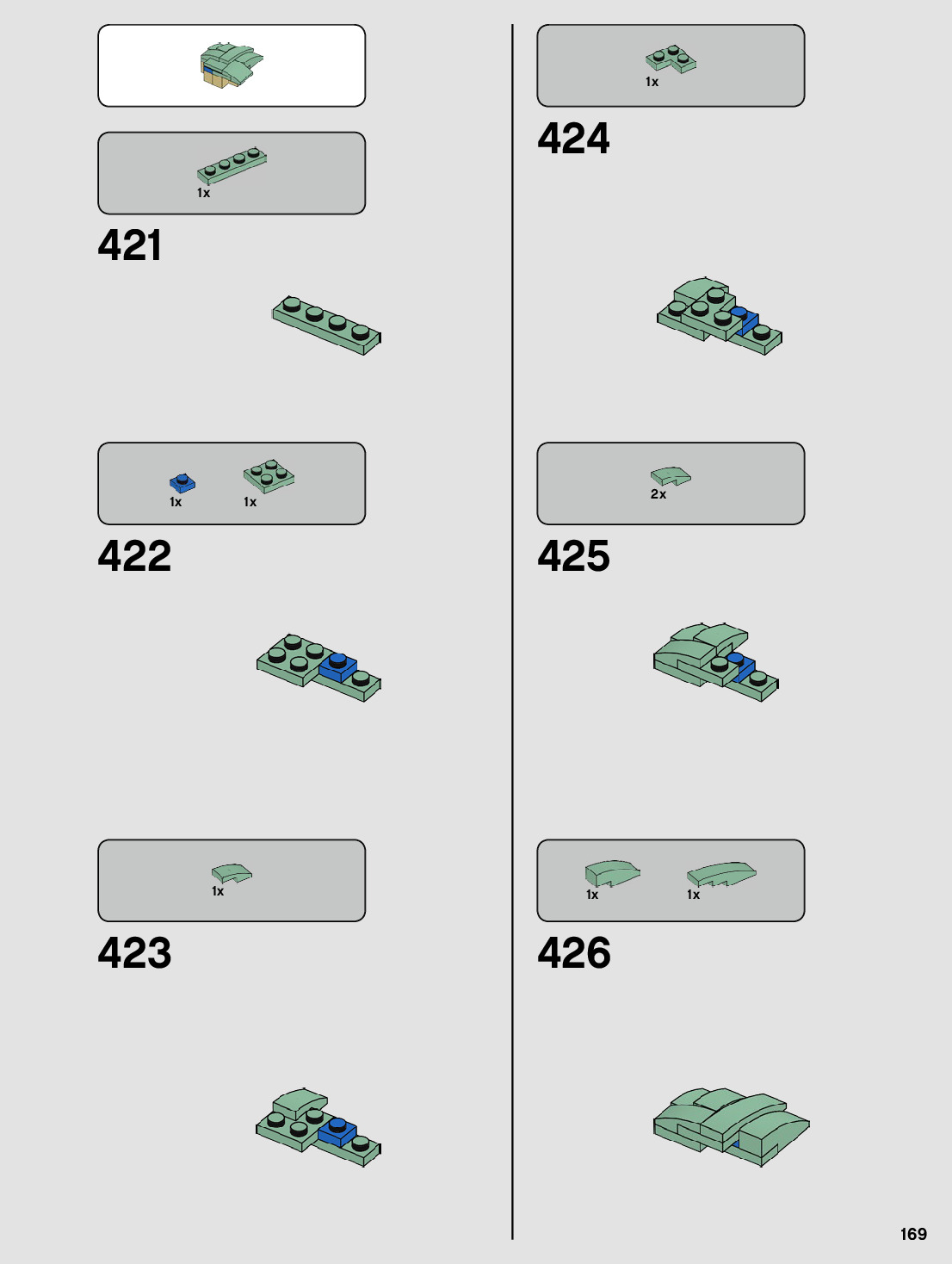 1x

421

1x 1x

422

1x

423

1x

424

2x

425

1x 1x

426

169