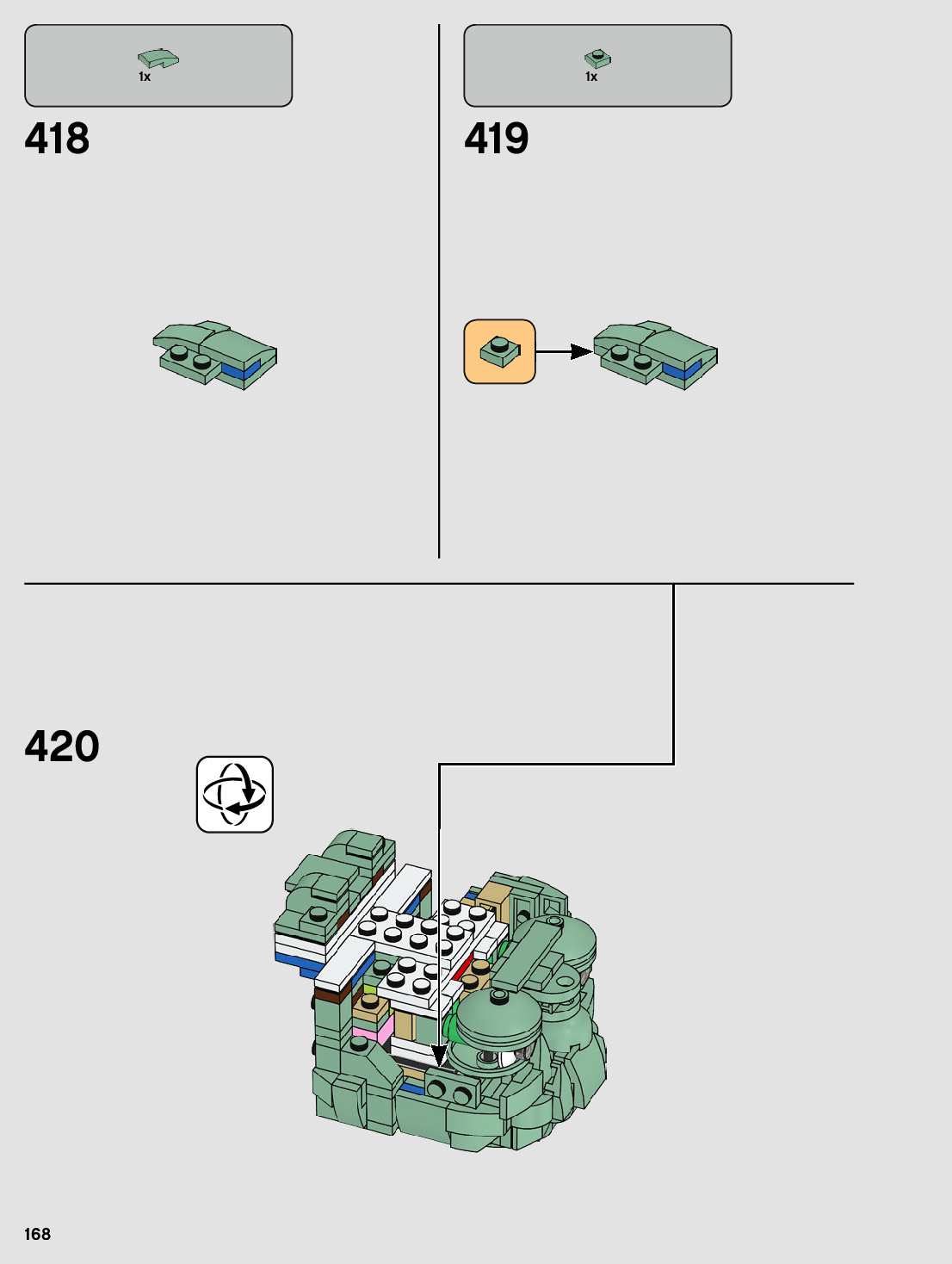 1x
418

1x
419

420

168