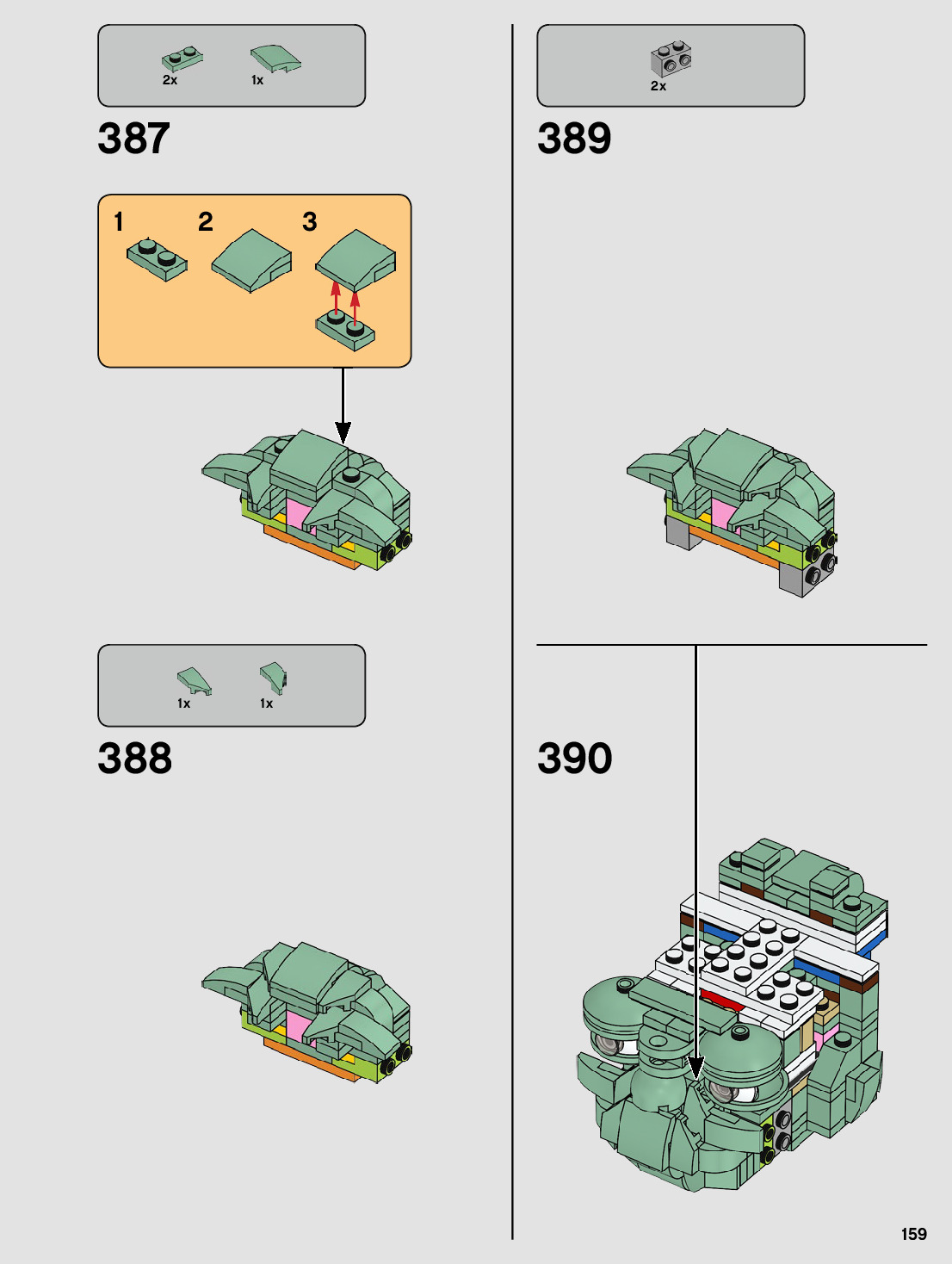 2x 1x

387

1 2 3

1x 1x

388

2x

389

390

159