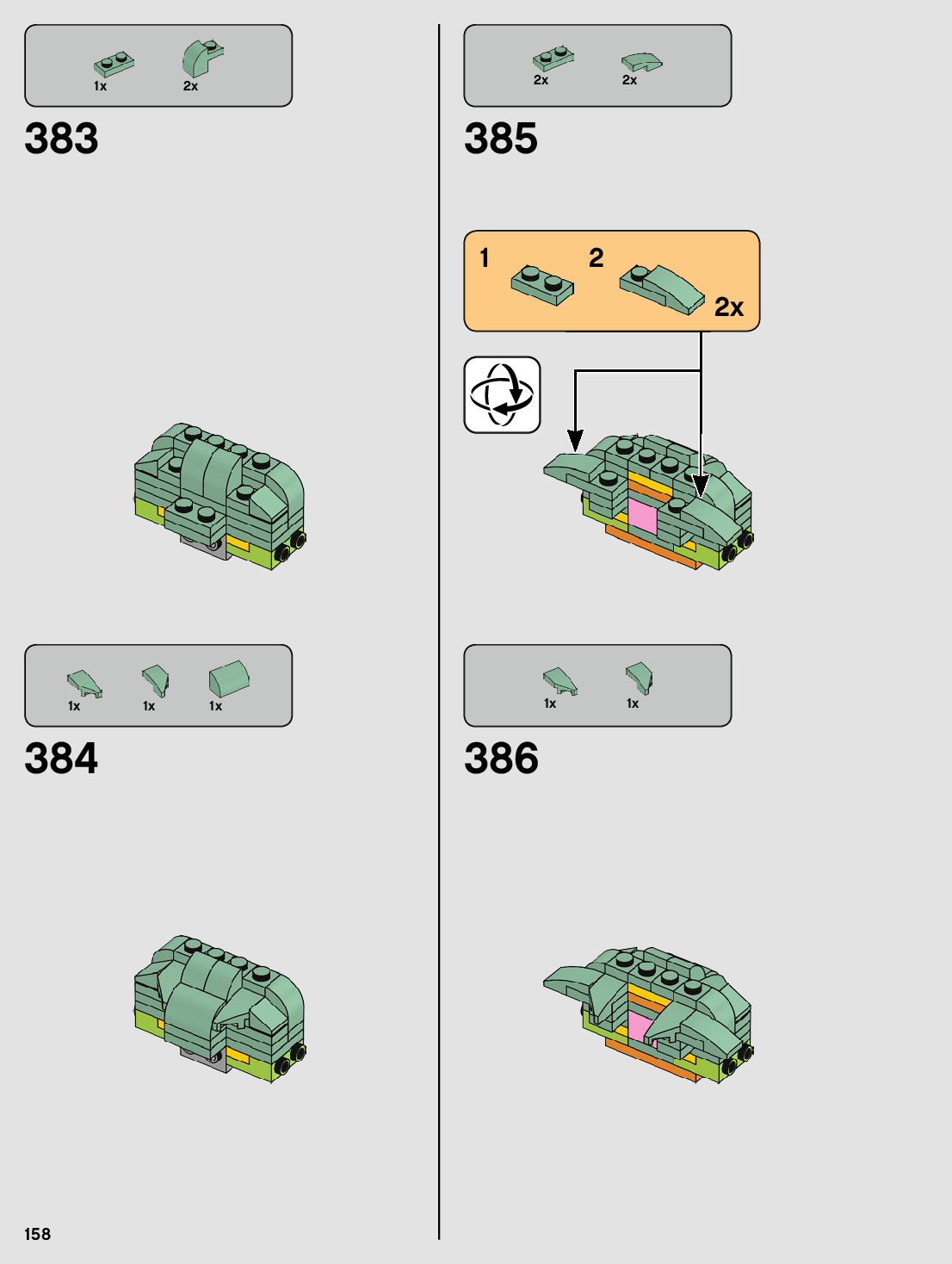 1x 2x

383

1x 1x 1x

384

2x 2x

385

1 2 2x

1x 1x

386

158