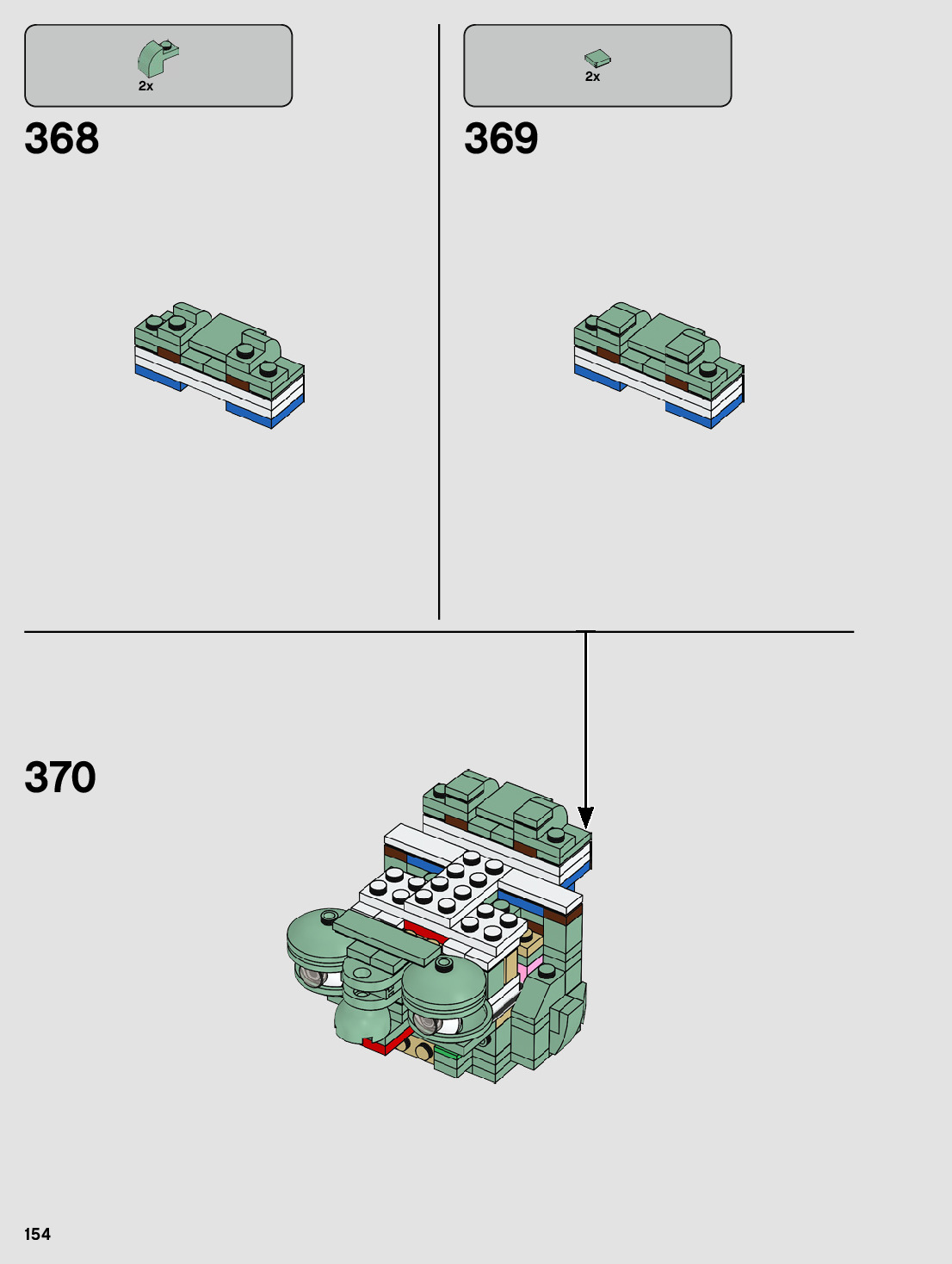 2x

368

2x

369

370

154