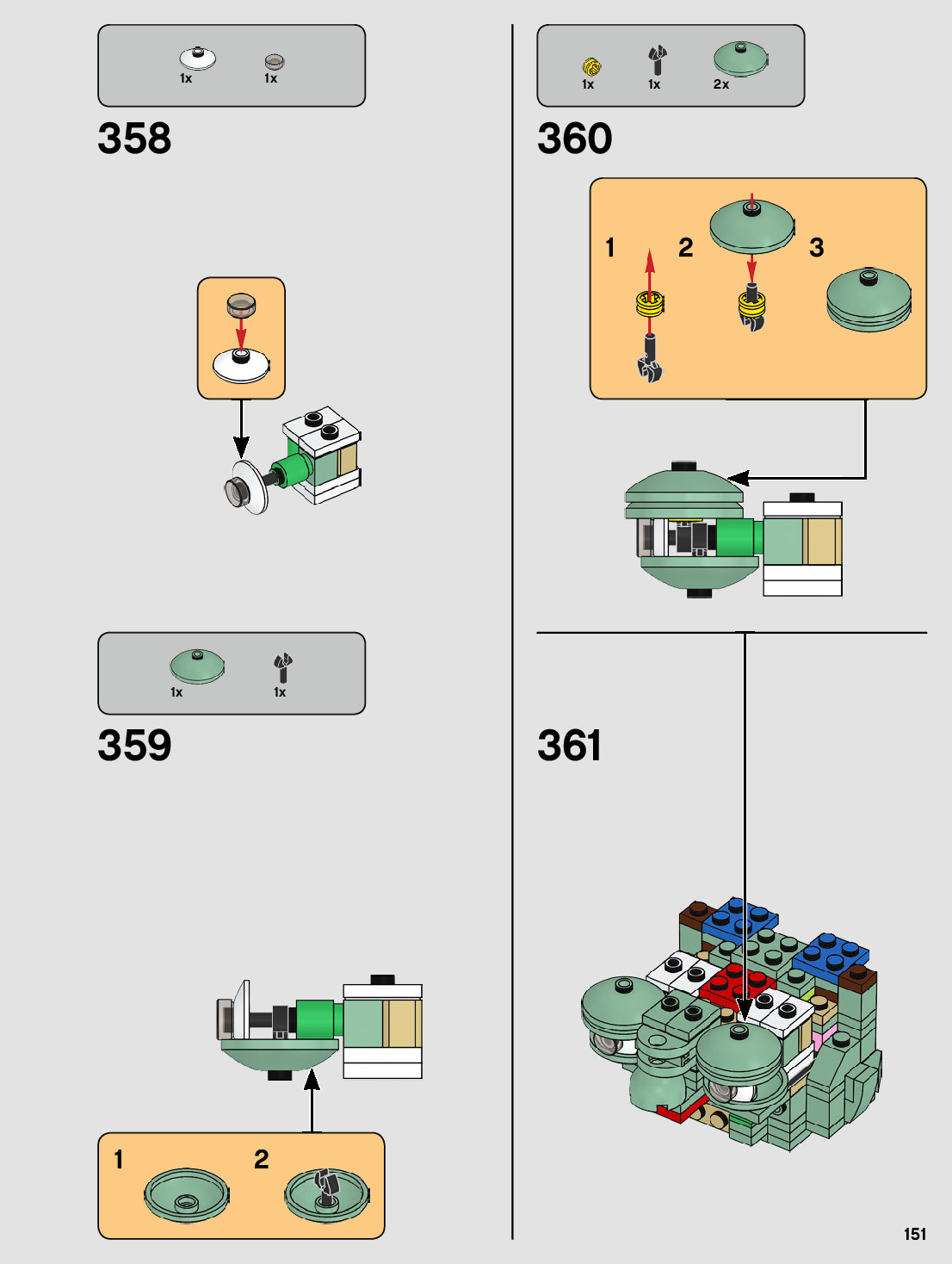 1x 1x

358

1x 1x

359

1 2

1x 1x 2x

360

1 2 3

361

151