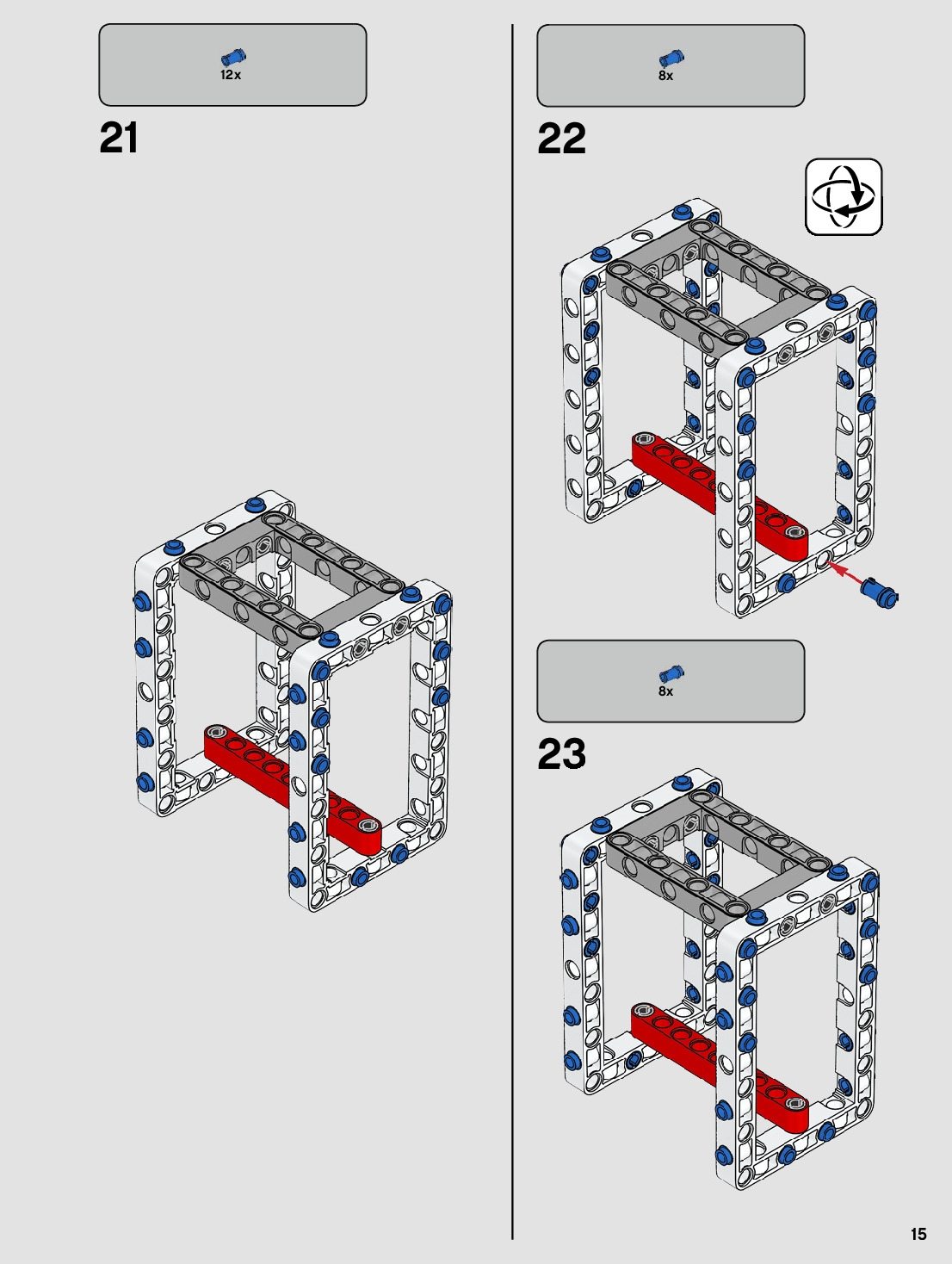 12x

21

8x

22

8x

23

15