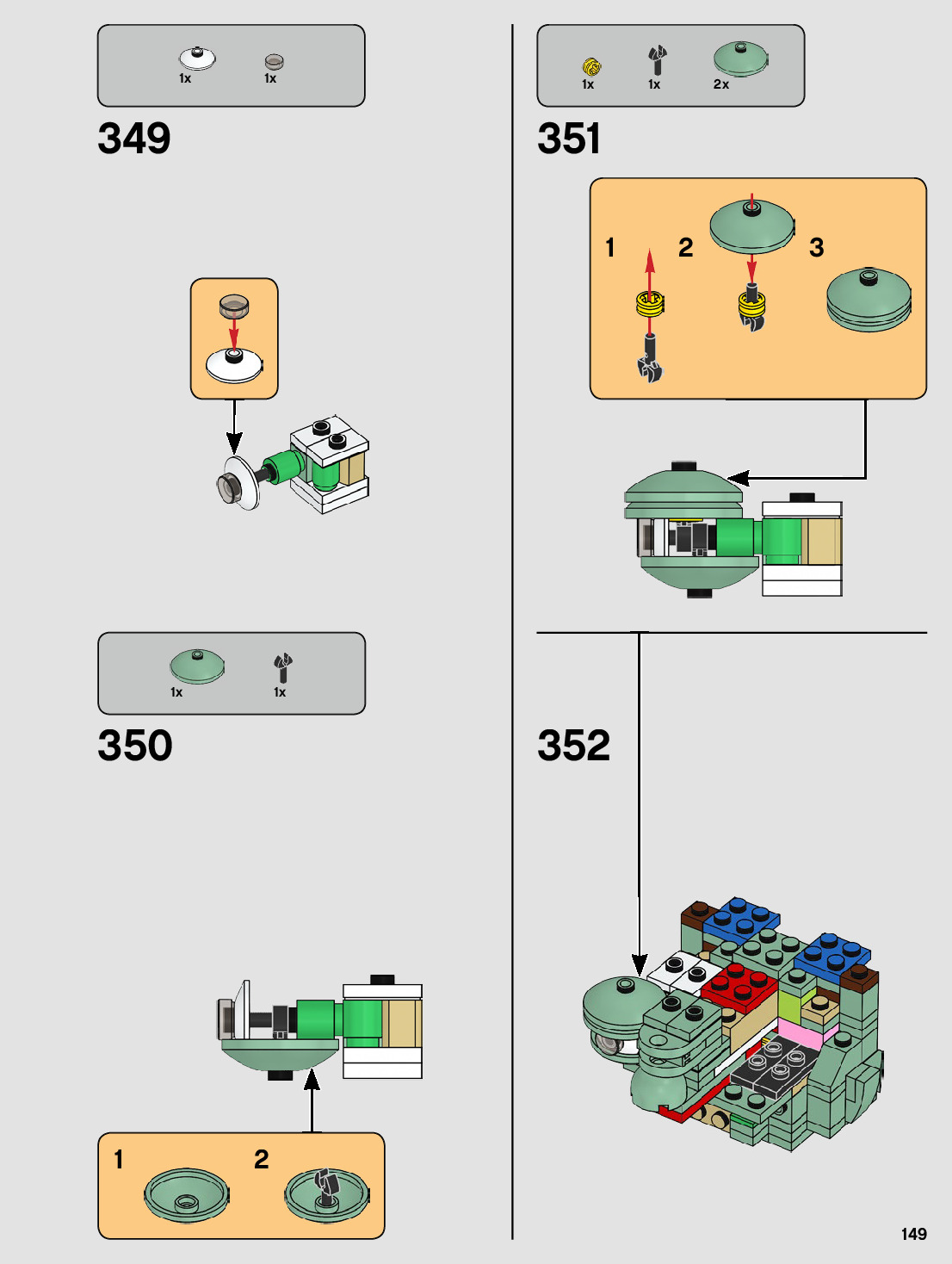 1x 1x

349

1x 1x

350

1 2

1x 1x 2x

351

1 2 3

352

149