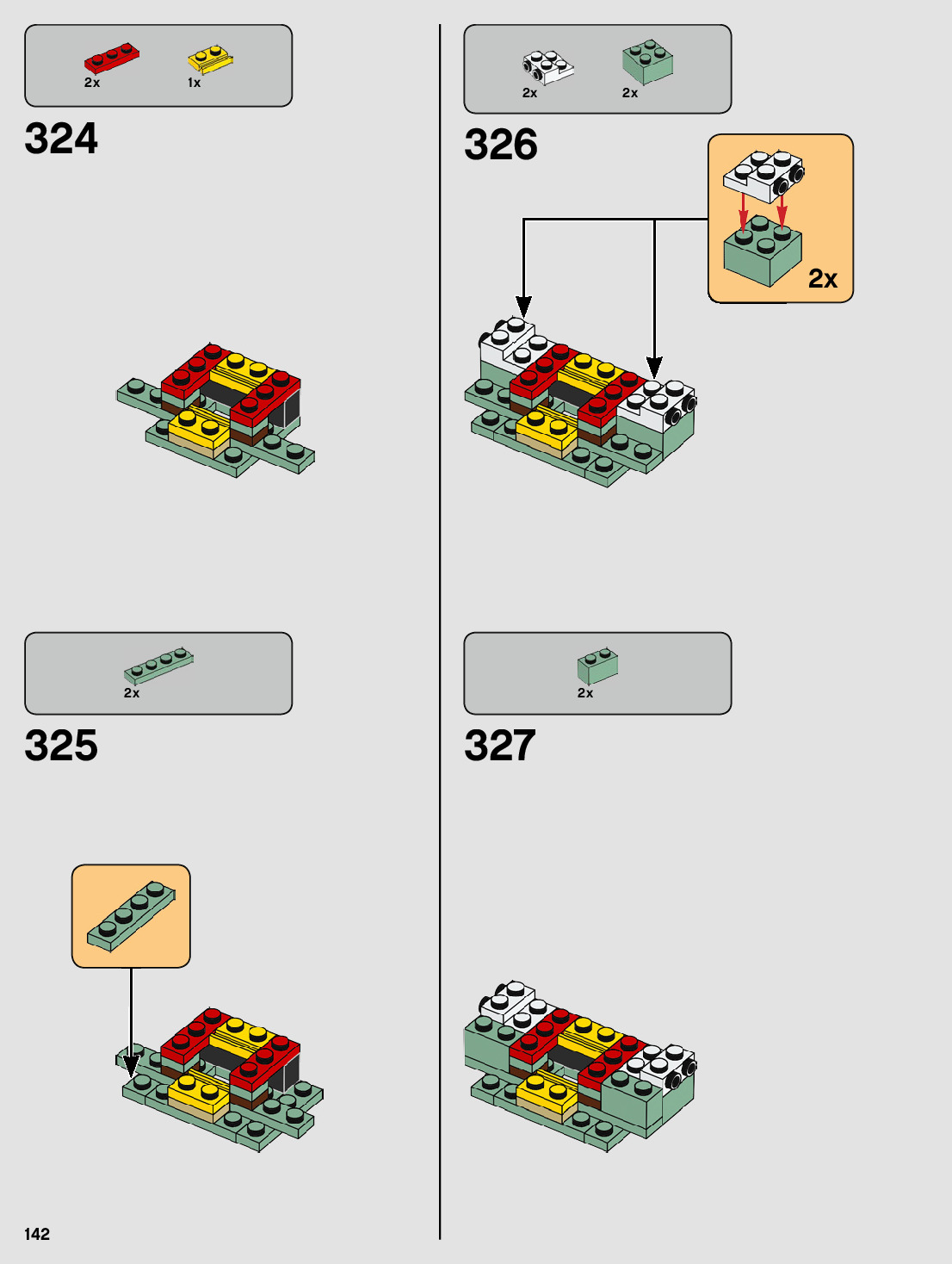 2x 1x

324

2x

325

2x 2x

326

2x

2x

327

142