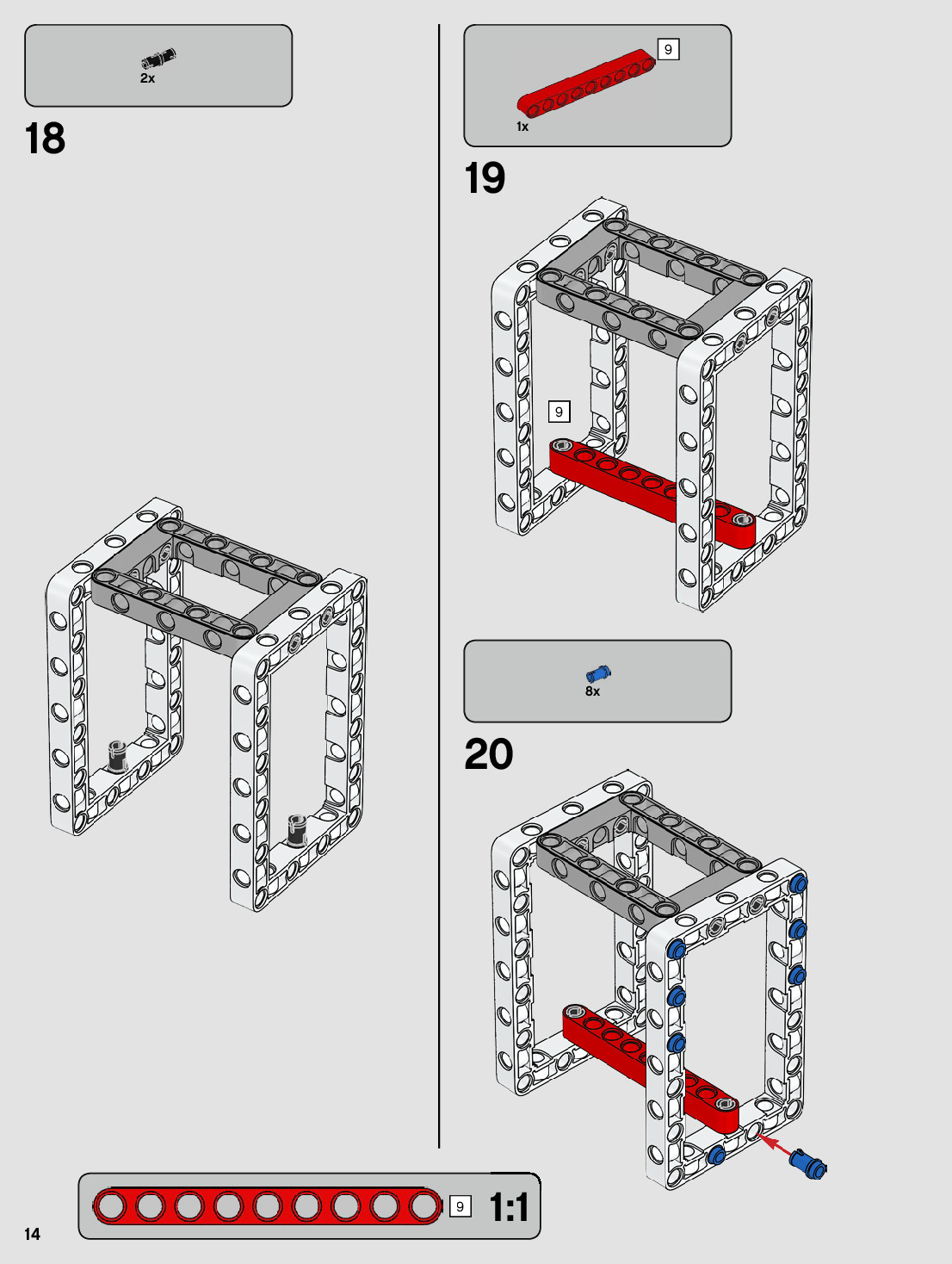 2x

18

9

1x

19

9

8x

20

9 1:1

14