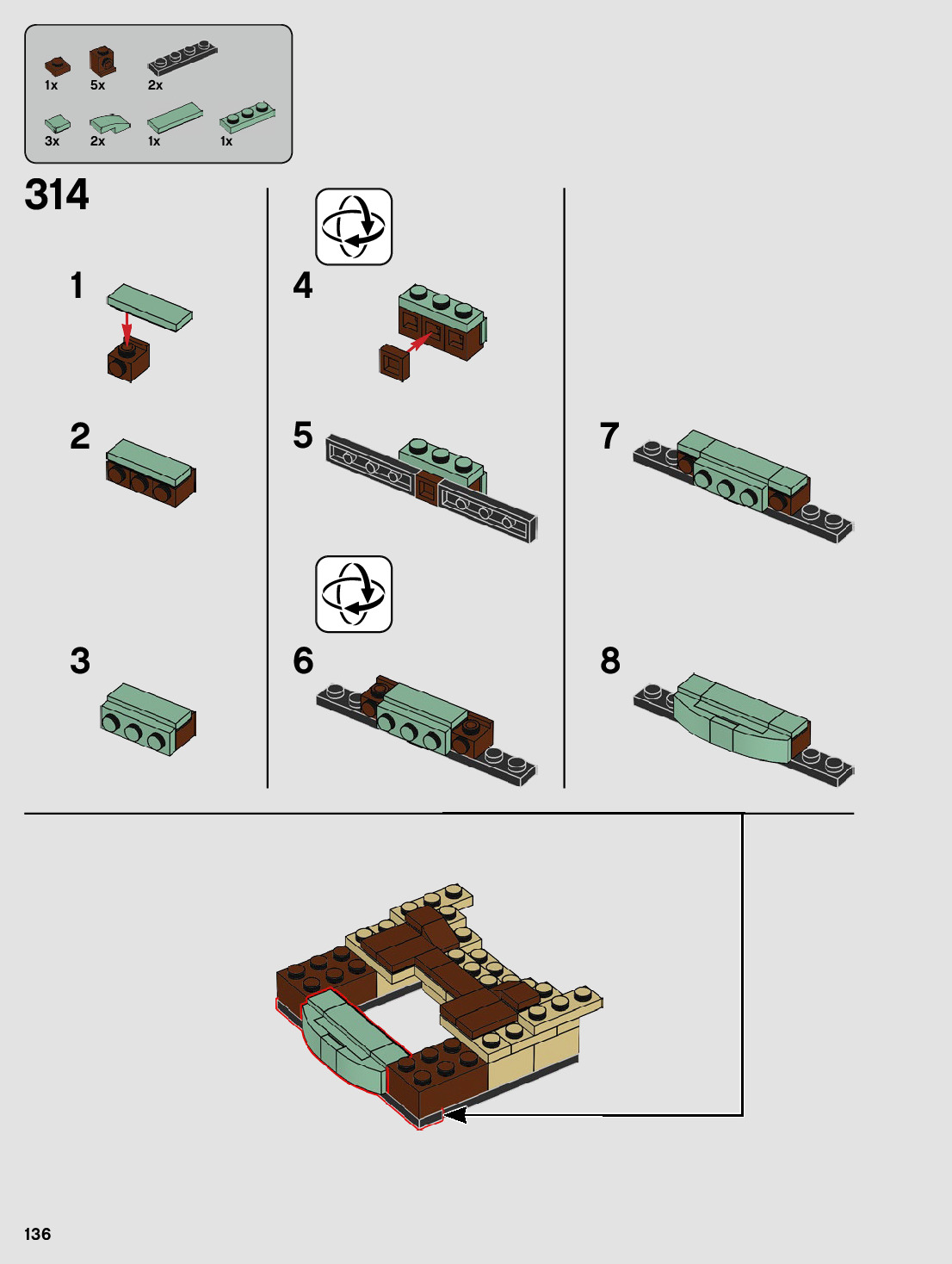 1x
5x
2x
3x
2x
1x
1x

314

1

2

3

4

5

6

7

8

136