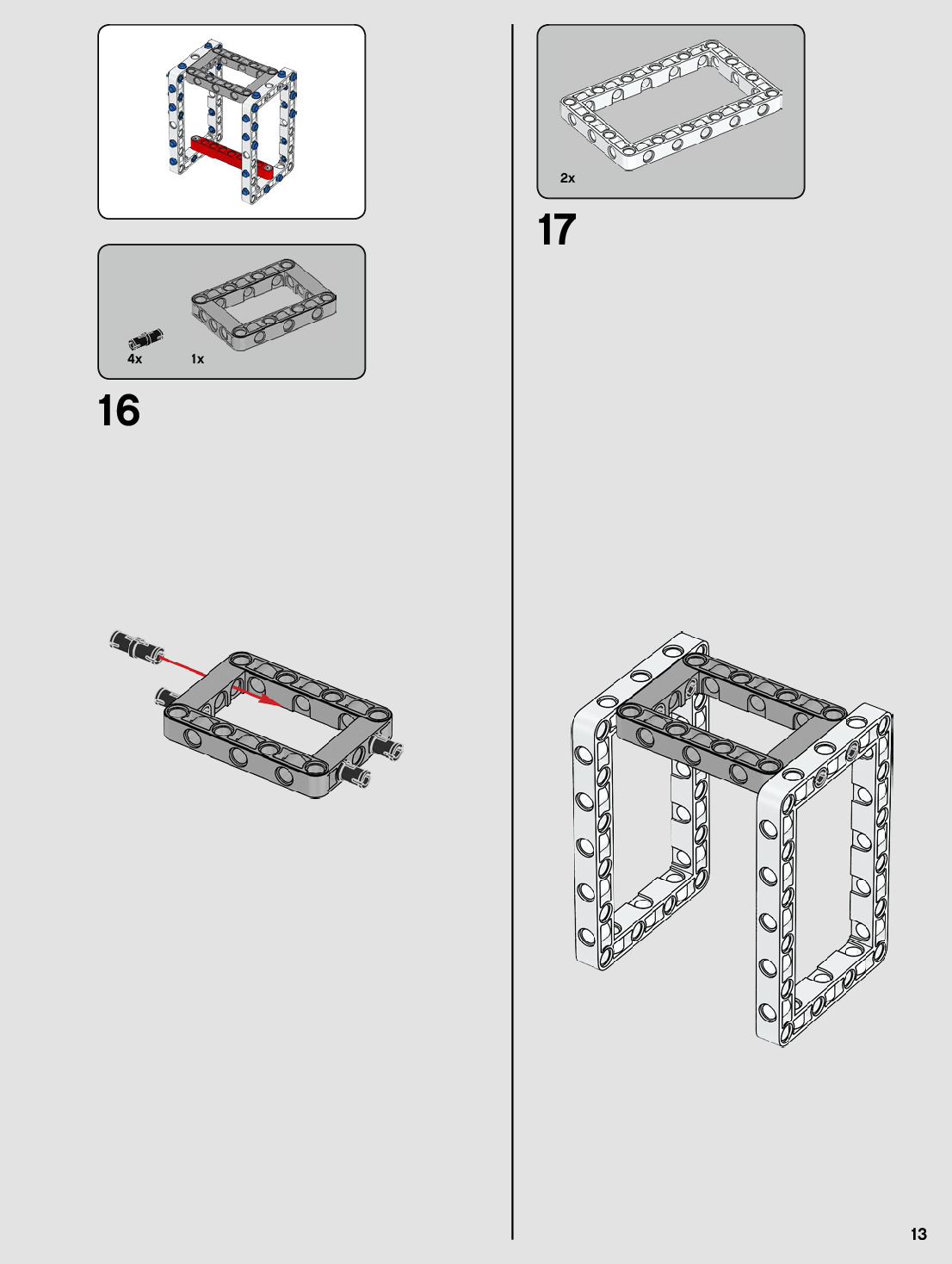 4x
1x
16

2x
17

13