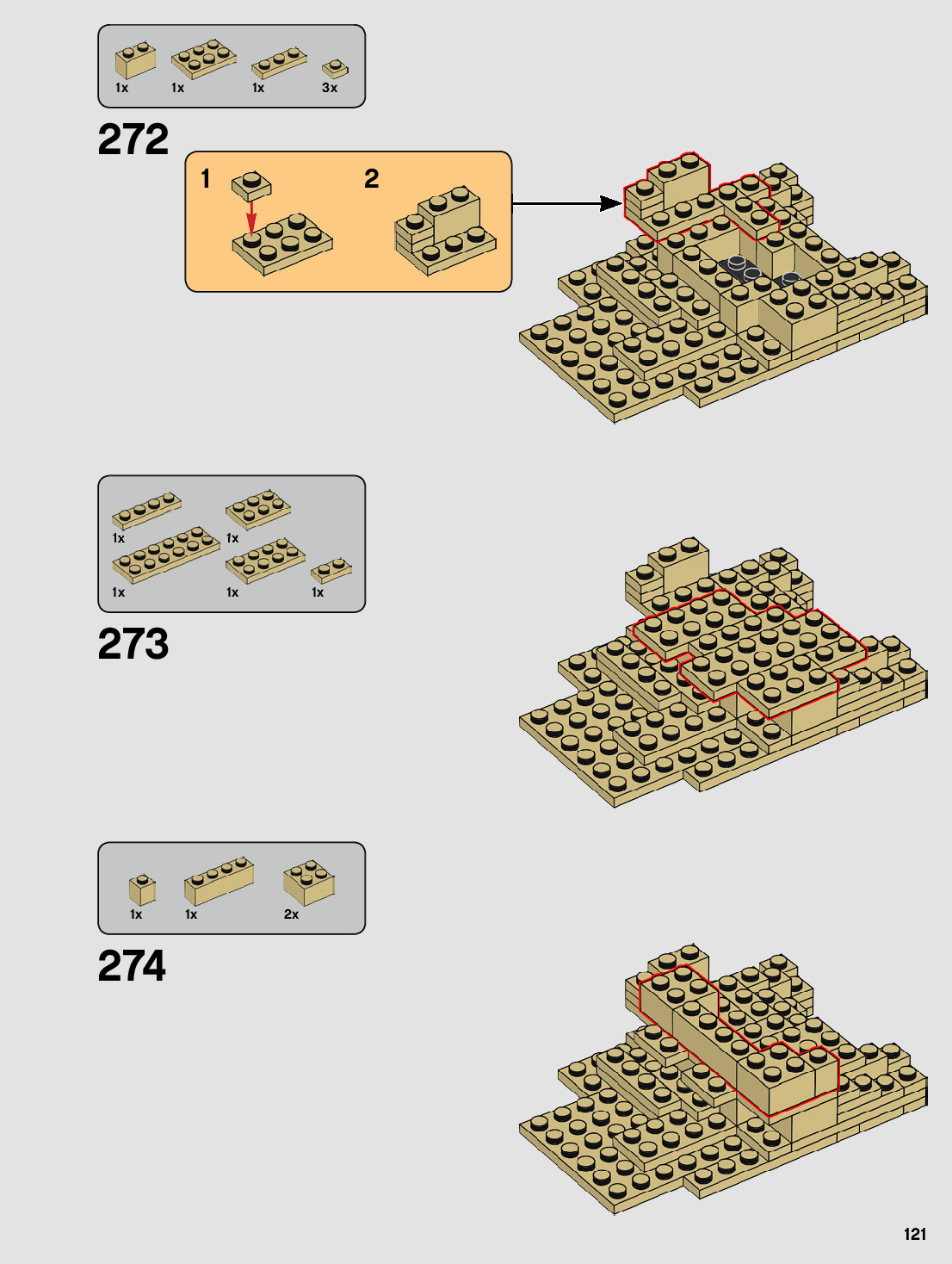 1x 1x 1x 3x

272

1

2

1x 1x

1x 1x 1x

273

1x 1x 2x

274

121