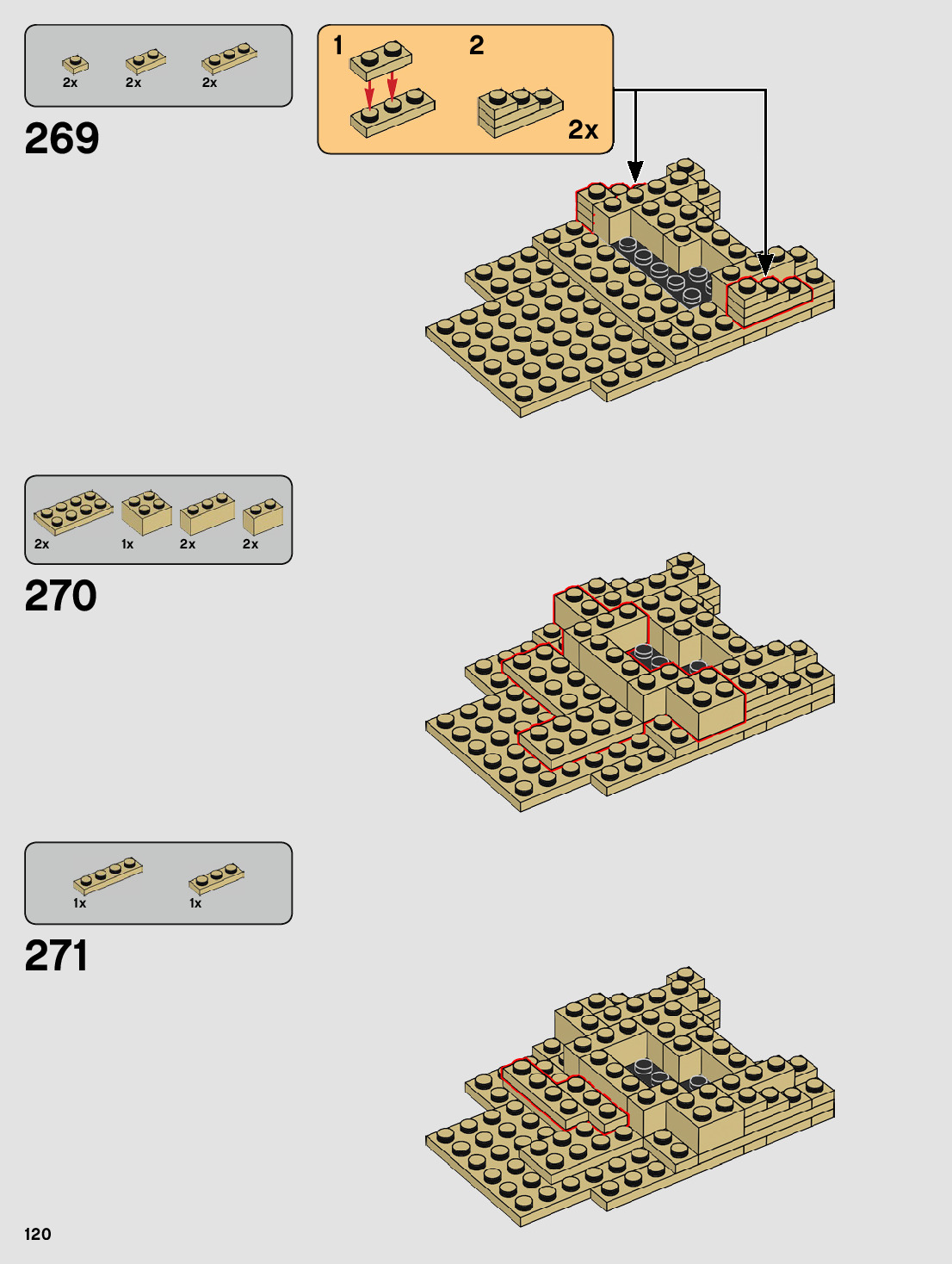 2x 2x 2x

269

1

2

2x

2x 1x 2x 2x

270

1x 1x

271

120