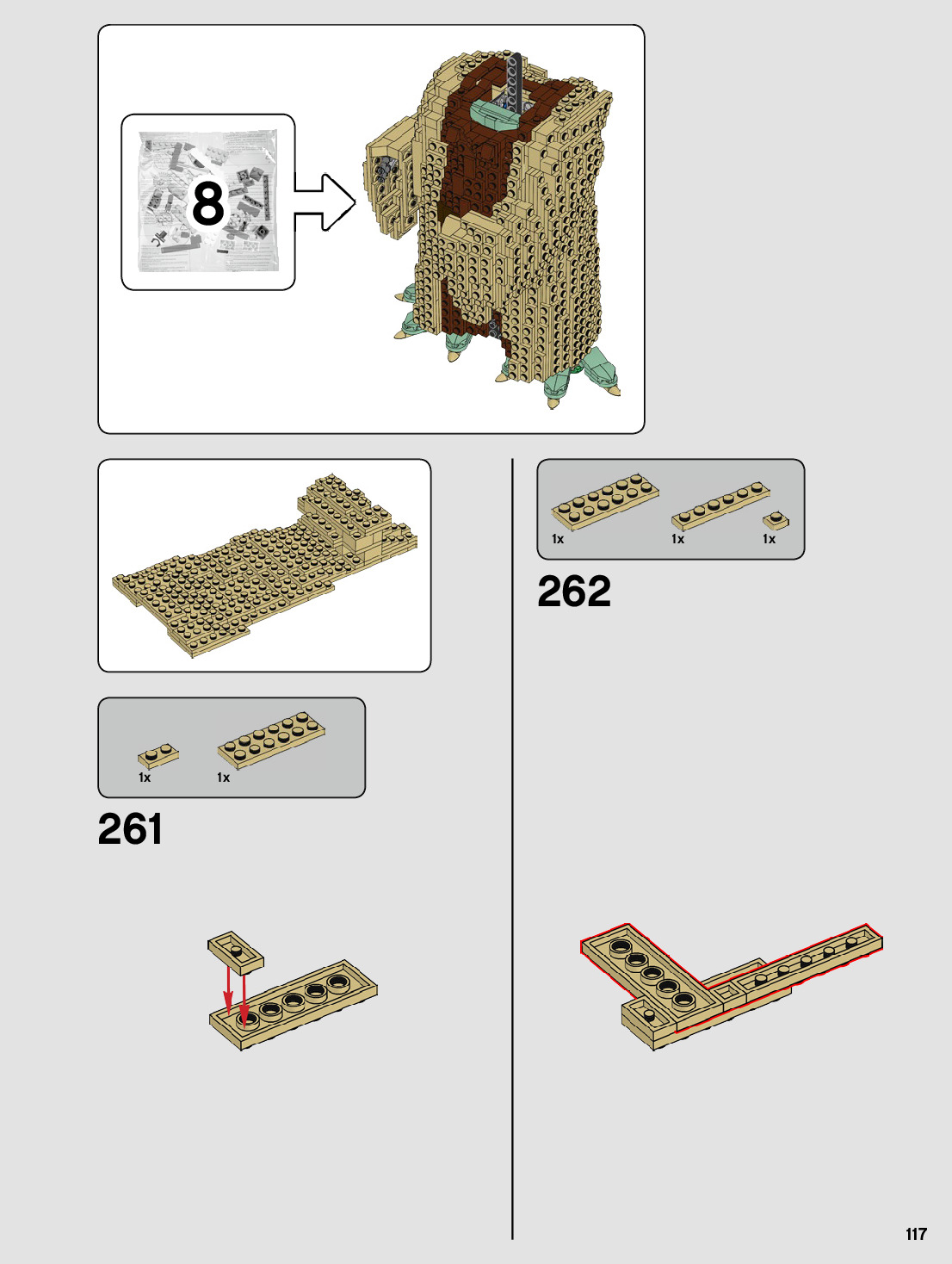 8

1x 1x

261

1x 1x 1x

262

117